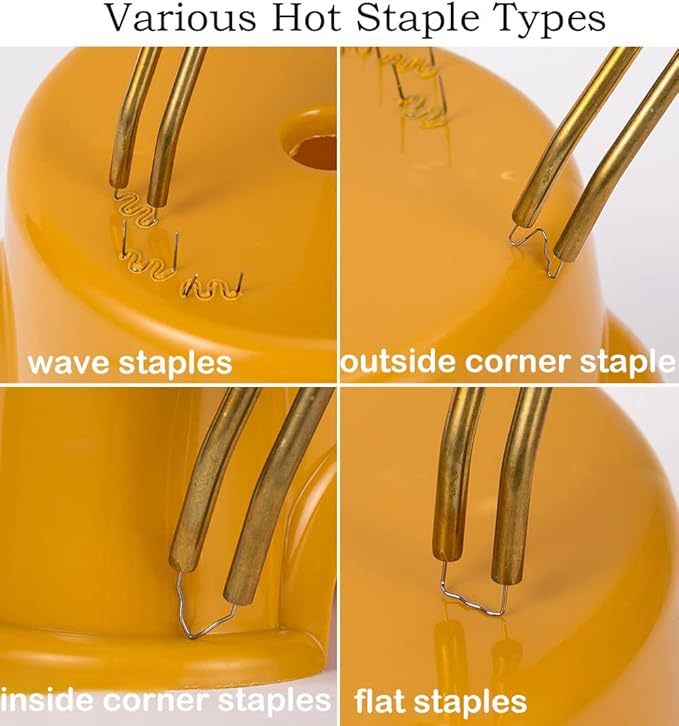 Various Hot Staple Types

wave staples

outside corner staple

inside corner staples

flat staples