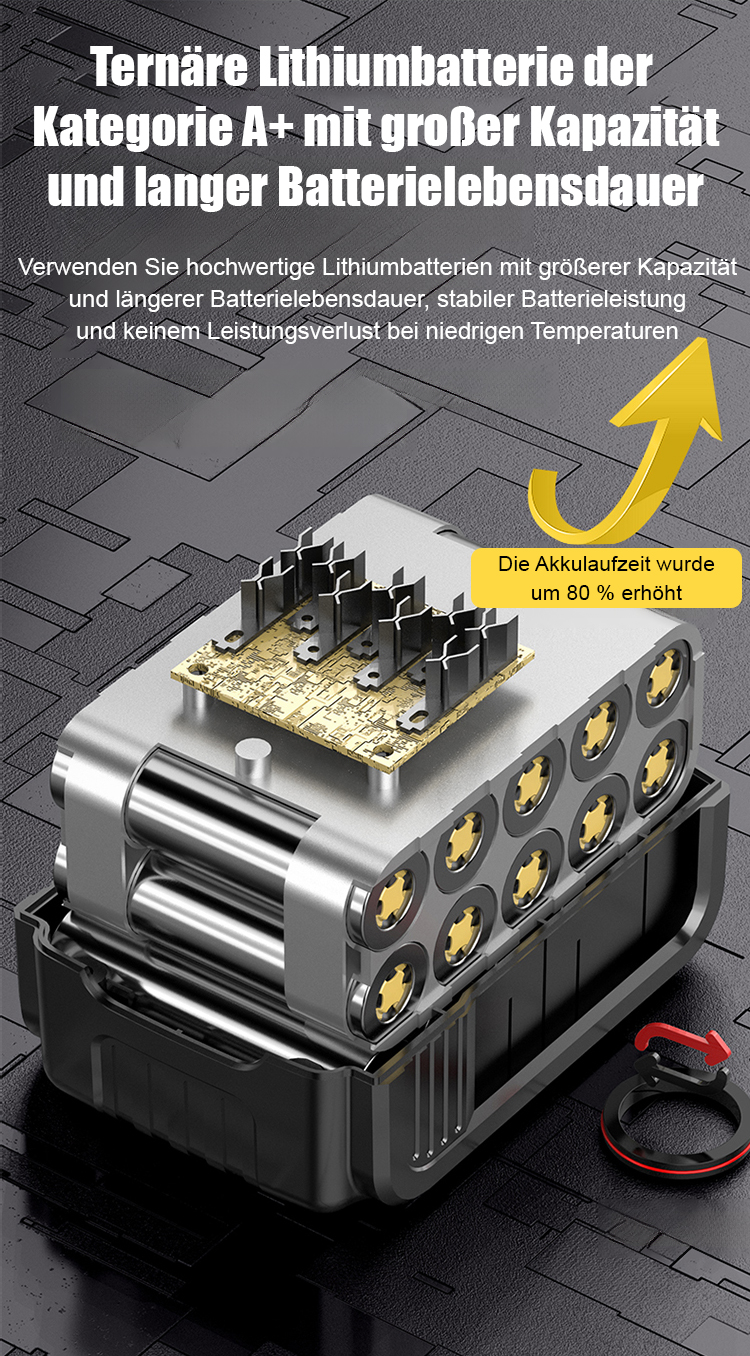 Ternäre Lithiumbatterie der Kategorie A+ mit großer Kapazität und langer Batterielebensdauer

Verwenden Sie hochwertige Lithiumbatterien mit größerer Kapazität und längerer Batterielebensdauer, stabiler Batterieleistung und keinem Leistungsverlust bei niedrigen Temperaturen

Die Akkulaufzeit wurde um 80 % erhöht