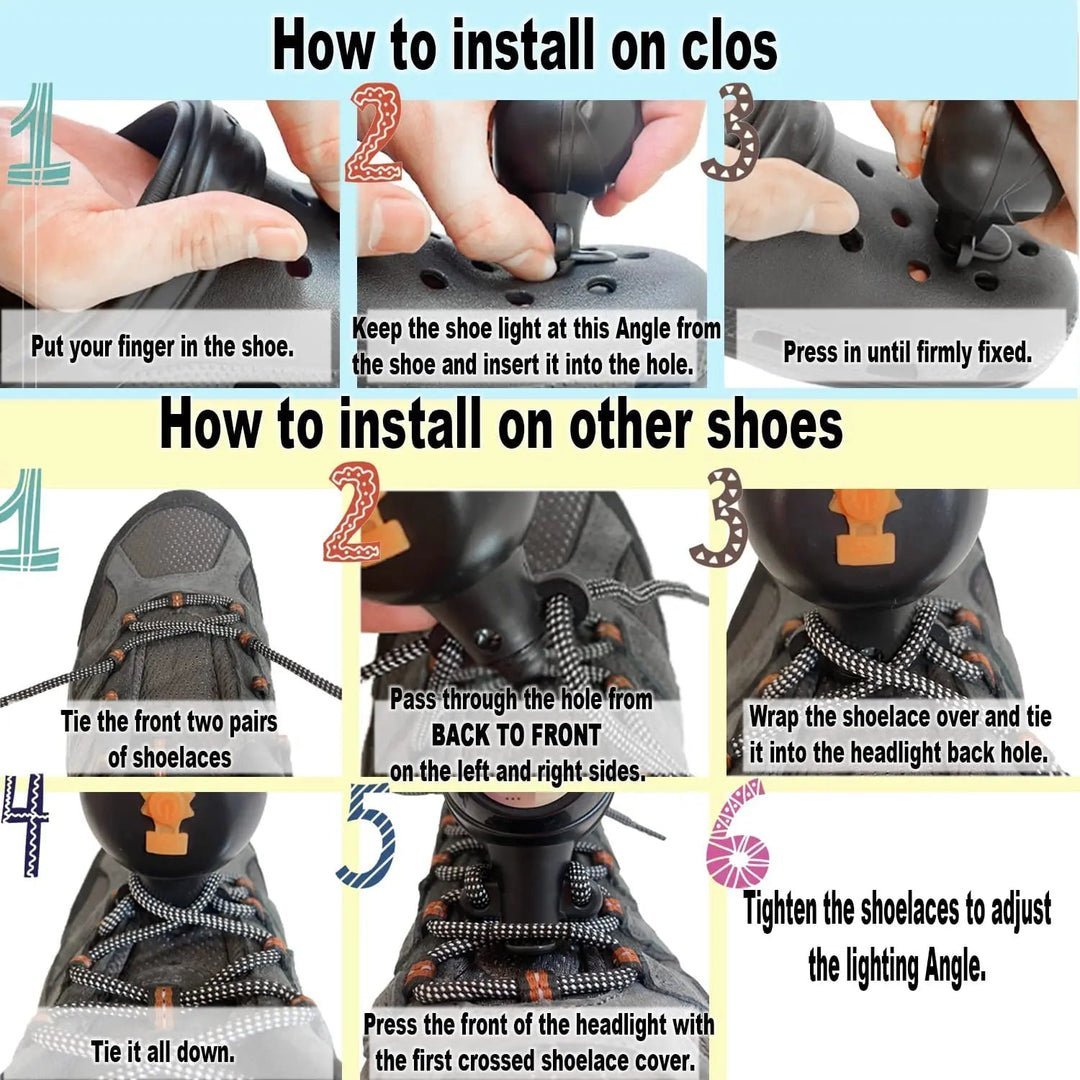 How to install on clos

1

Put your finger in the shoe.

2

Keep the shoe light at this Angle from the shoe and insert it into the hole.

3

Press in until firmly fixed.

How to install on other shoes

1

Tie the front two pairs of shoelaces

2

Pass through the hole from BACK TO FRONT on the left and right sides.

3

Wrap the shoelace over and tie it into the headlight back hole.

4

Tie it all down.

5

Press the front of the headlight with the first crossed shoelace cover.

6

Tighten the shoelaces to adjust the lighting Angle.