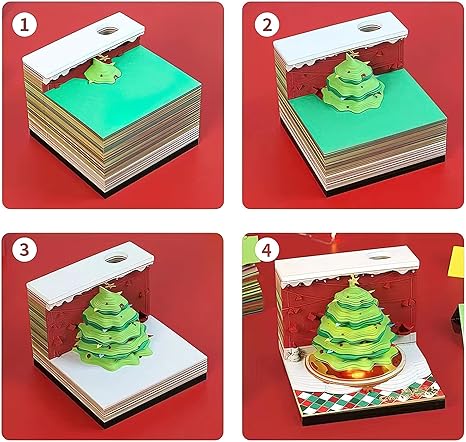 1

2

3

4