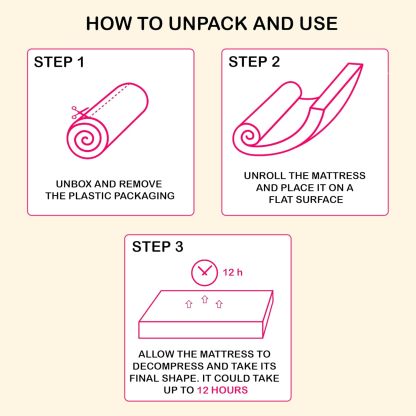 HOW TO UNPACK AND USE

STEP 1

UNBOX AND REMOVE THE PLASTIC PACKAGING

STEP 2

UNROLL THE MATTRESS AND PLACE IT ON A FLAT SURFACE

STEP 3

12 h

ALLOW THE MATTRESS TO DECOMPRESS AND TAKE ITS FINAL SHAPE. IT COULD TAKE UP TO 12 HOURS