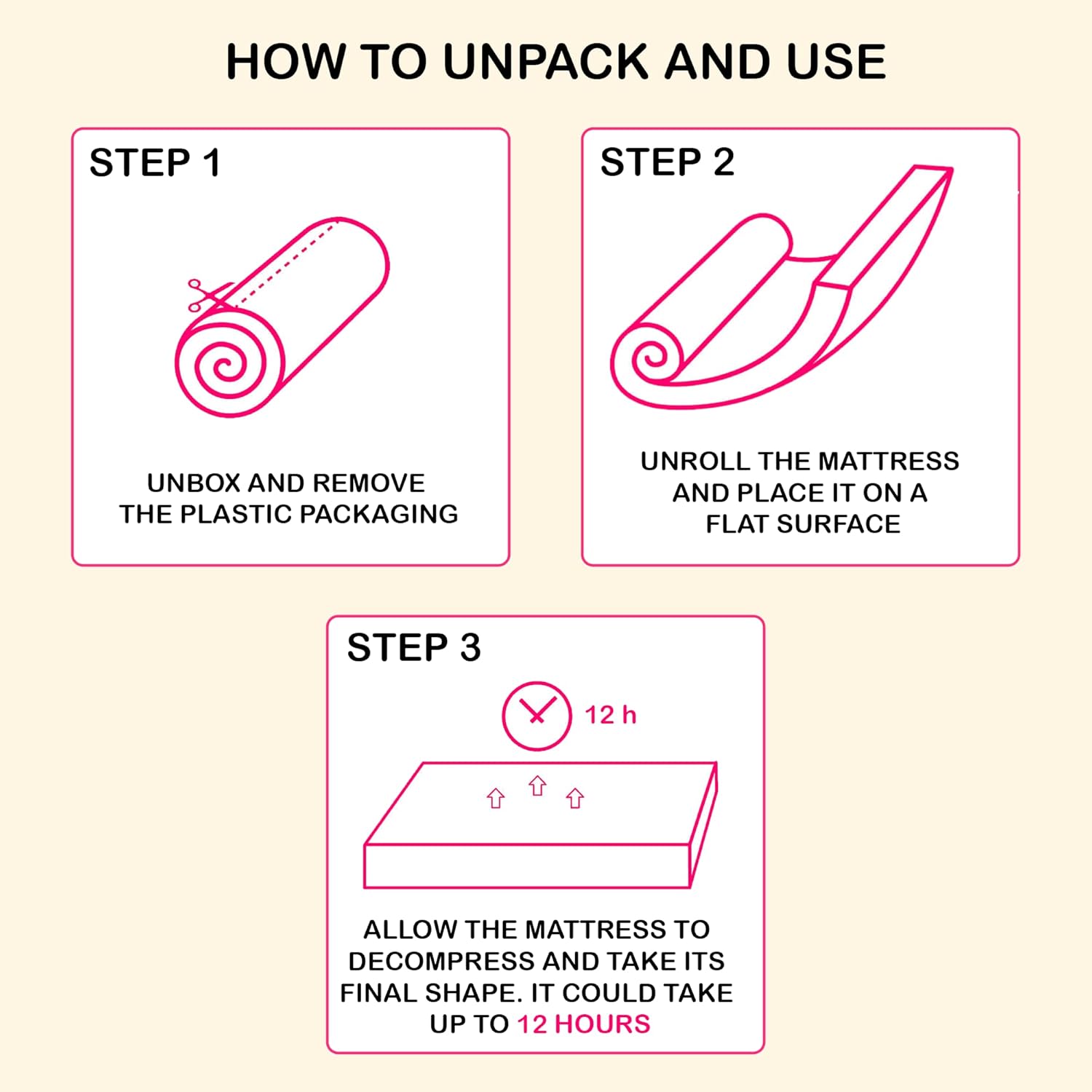 HOW TO UNPACK AND USE

STEP 1

UNBOX AND REMOVE THE PLASTIC PACKAGING

STEP 2

UNROLL THE MATTRESS AND PLACE IT ON A FLAT SURFACE

STEP 3

12 h

ALLOW THE MATTRESS TO DECOMPRESS AND TAKE ITS FINAL SHAPE. IT COULD TAKE UP TO 12 HOURS