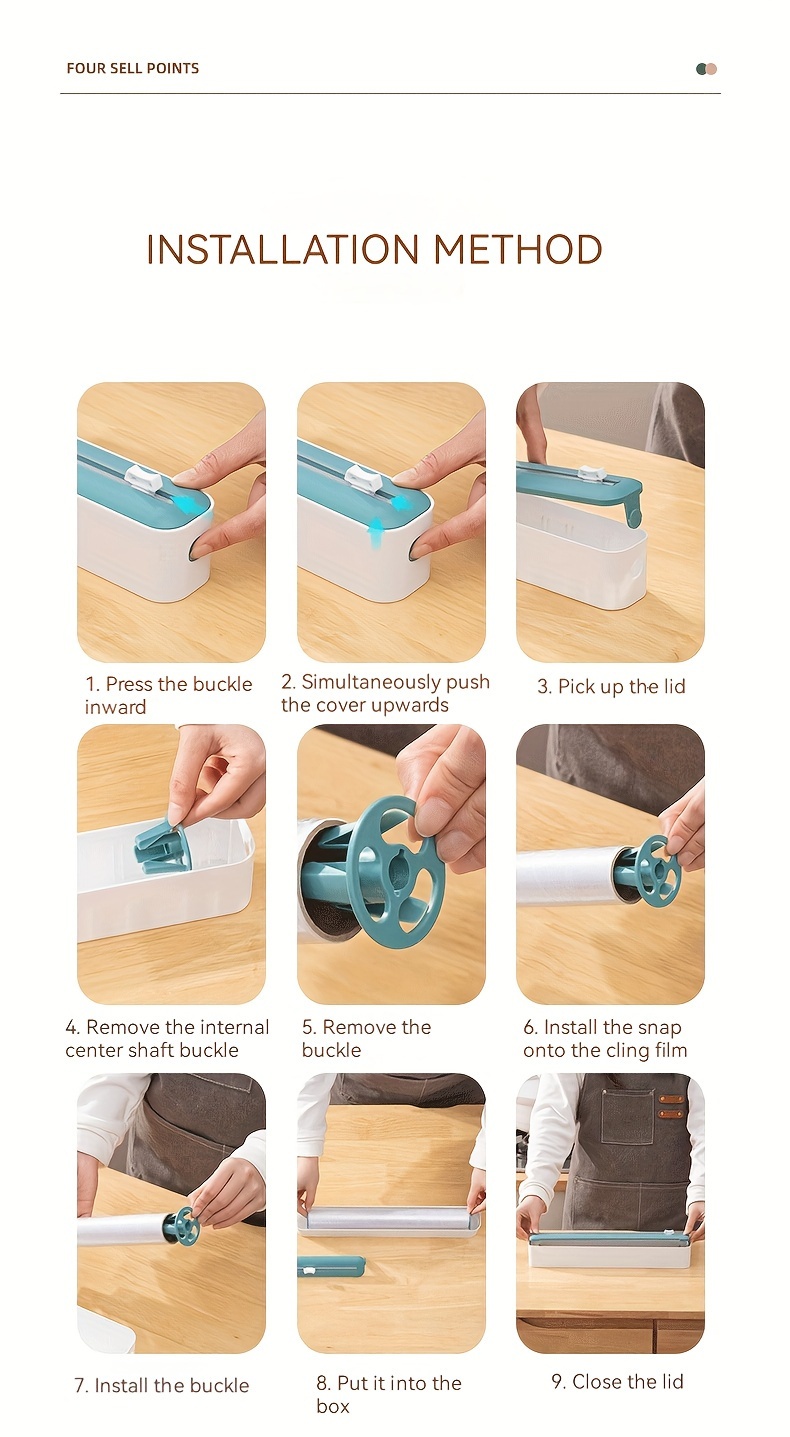 FOUR SELL POINTS

INSTALLATION METHOD

1. Press the buckle inward

2. Simultaneously push the cover upwards

3. Pick up the lid

4. Remove the internal center shaft buckle

5. Remove the buckle

6. Install the snap onto the cling film

7. Install the buckle

8. Put it into the box

9. Close the lid