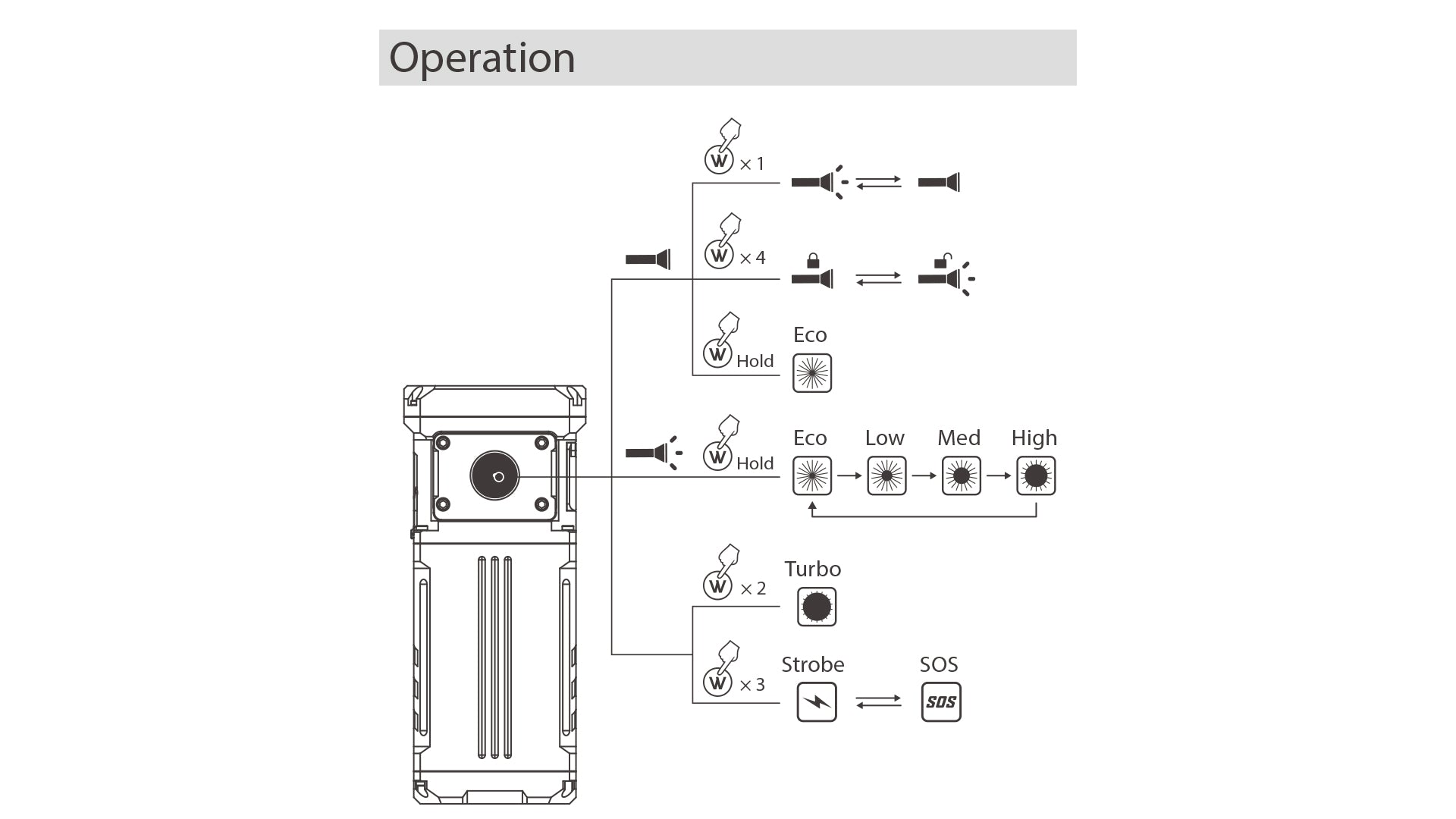 Operation

W × 1

W × 4

W Hold

Eco

W Hold

Eco Low Med High

W × 2

Turbo

W × 3

Strobe

SOS

SOS