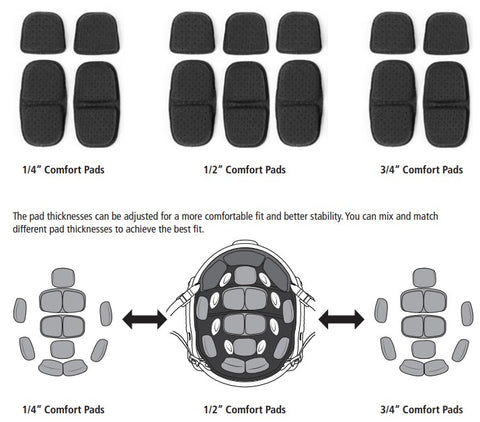 1/4" Comfort Pads

1/2" Comfort Pads

3/4" Comfort Pads

The pad thicknesses can be adjusted for a more comfortable fit and better stability. You can mix and match different pad thicknesses to achieve the best fit.

1/4" Comfort Pads

1/2" Comfort Pads

3/4" Comfort Pads