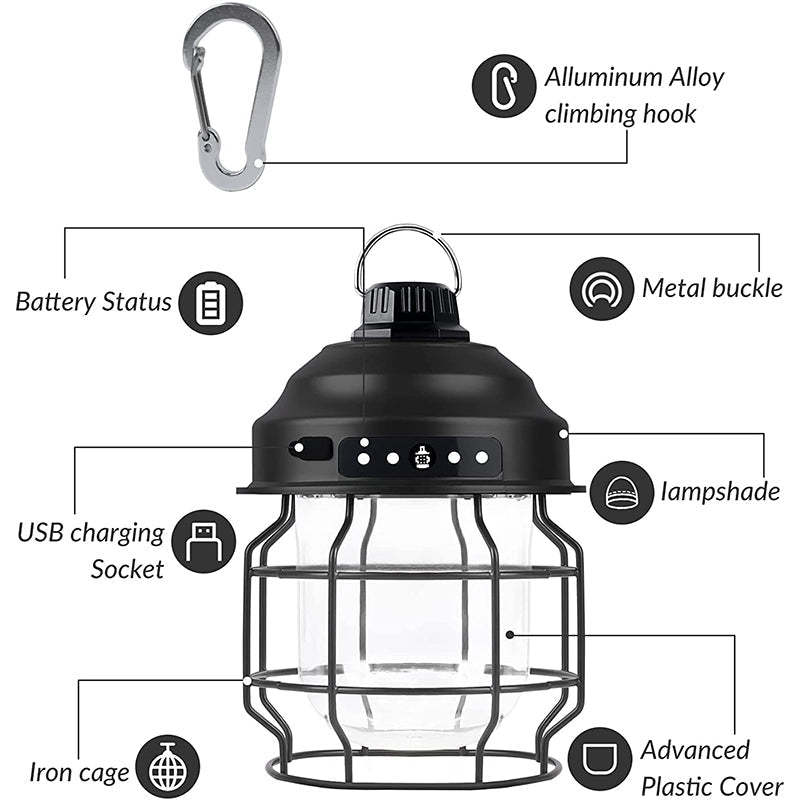 Alluminum Alloy climbing hook

Battery Status

Metal buckle

lampshade

USB charging Socket

Iron cage

Advanced Plastic Cover