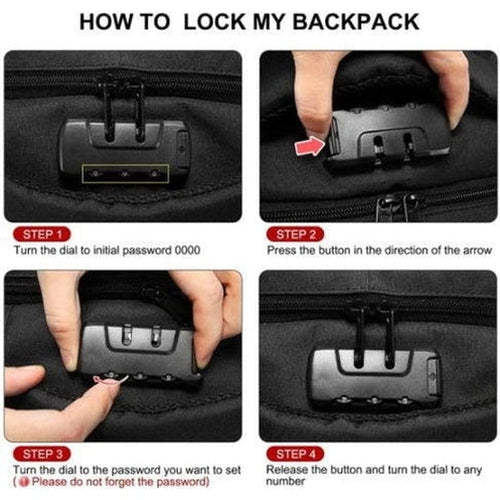 HOW TO LOCK MY BACKPACK

STEP 1
Turn the dial to initial password 0000

STEP 2
Press the button in the direction of the arrow

STEP 3
Turn the dial to the password you want to set
( Please do not forget the password)

STEP 4
Release the button and turn the dial to any number