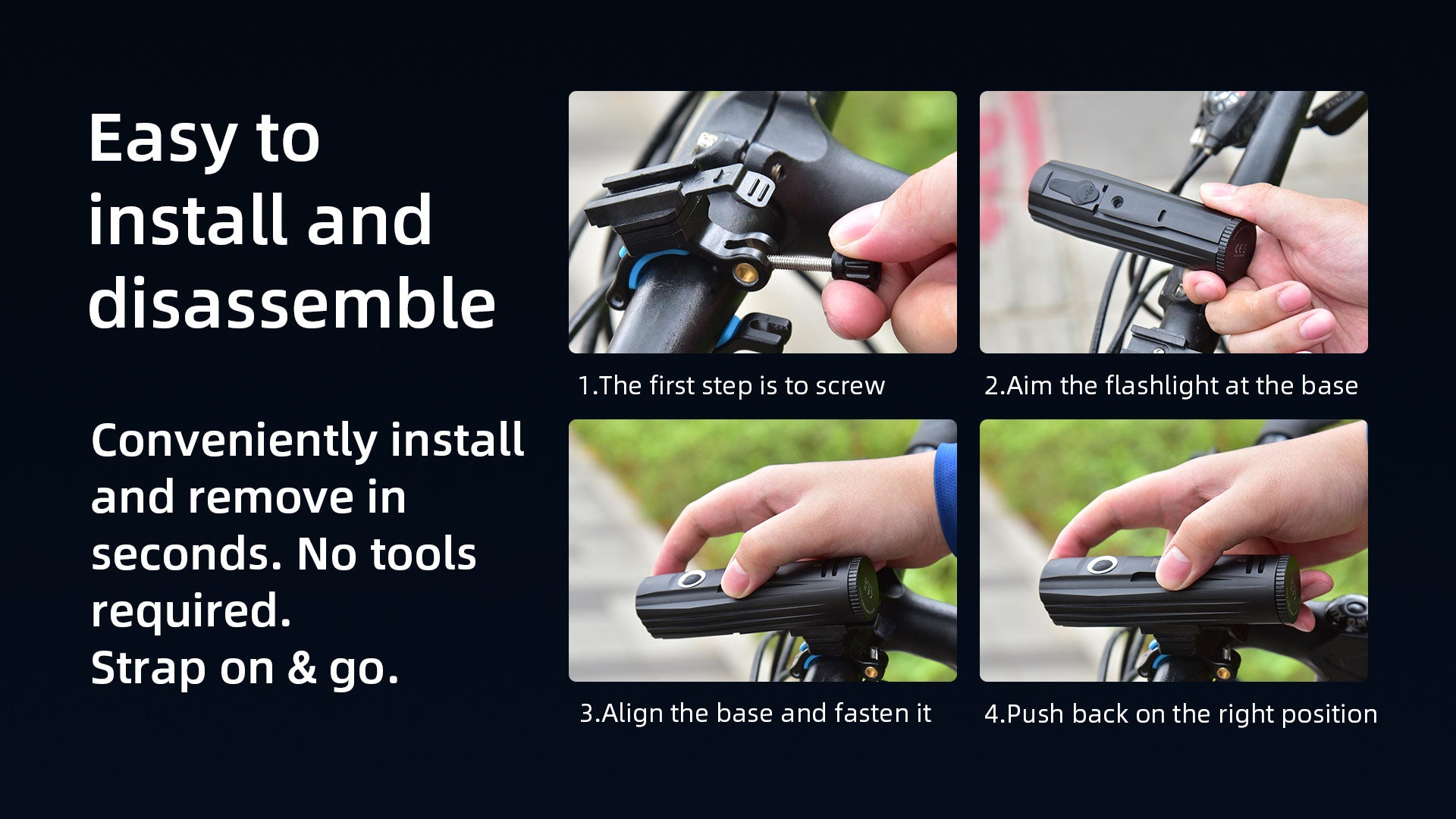 Easy to install and disassemble

Conveniently install and remove in seconds. No tools required.
Strap on & go.

1.The first step is to screw

2.Aim the flashlight at the base

3.Align the base and fasten it

4.Push back on the right position