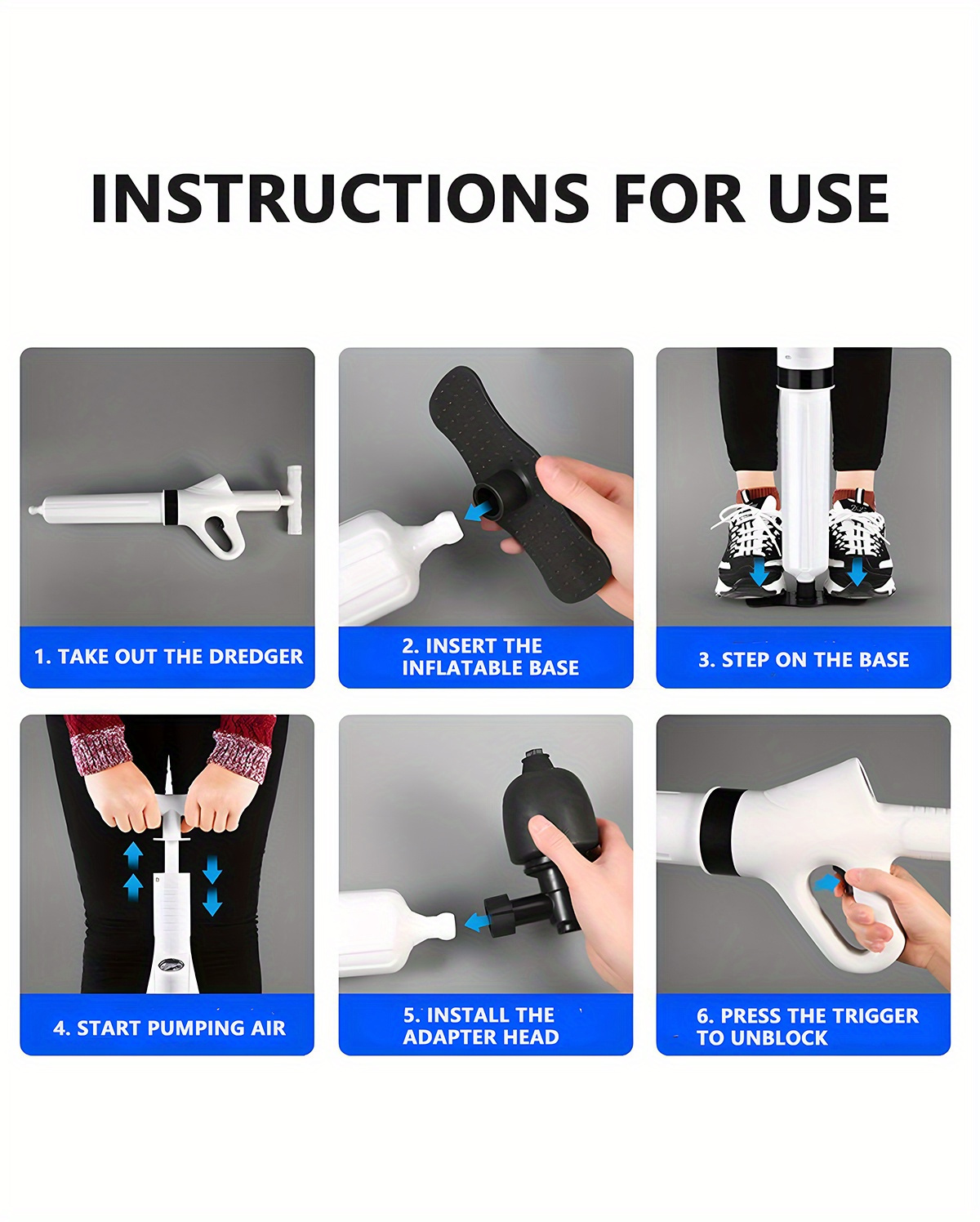 INSTRUCTIONS FOR USE

1. TAKE OUT THE DREDGER

2. INSERT THE INFLATABLE BASE

3. STEP ON THE BASE

4. START PUMPING AIR

5. INSTALL THE ADAPTER HEAD

6. PRESS THE TRIGGER TO UNBLOCK