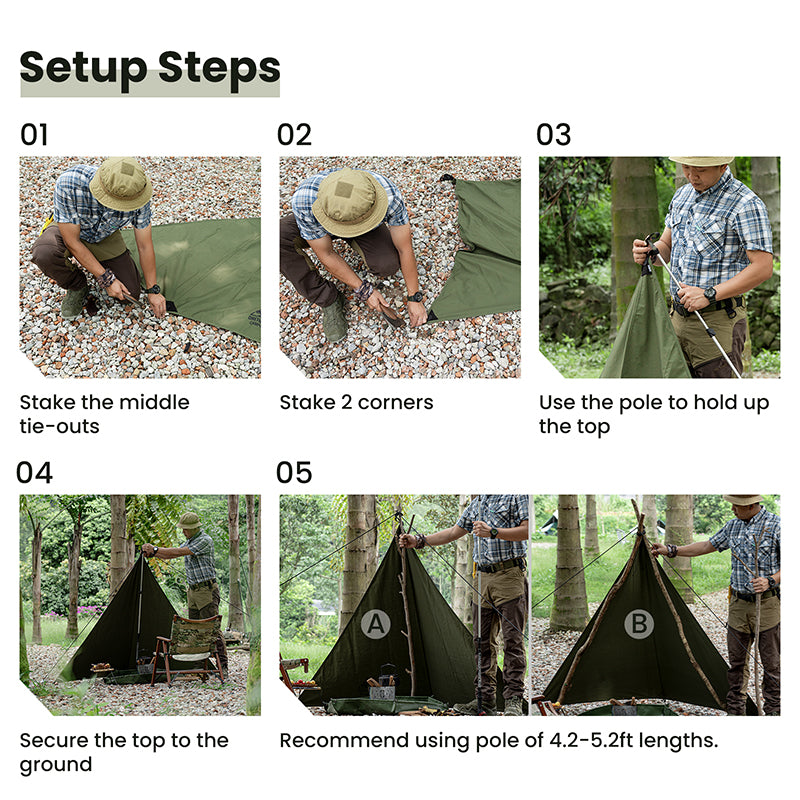 Setup Steps

01

Stake the middle tie-outs

02

Stake 2 corners

03

Use the pole to hold up the top

04

Secure the top to the ground

05

A

B

Recommend using pole of 4.2-5.2ft lengths.