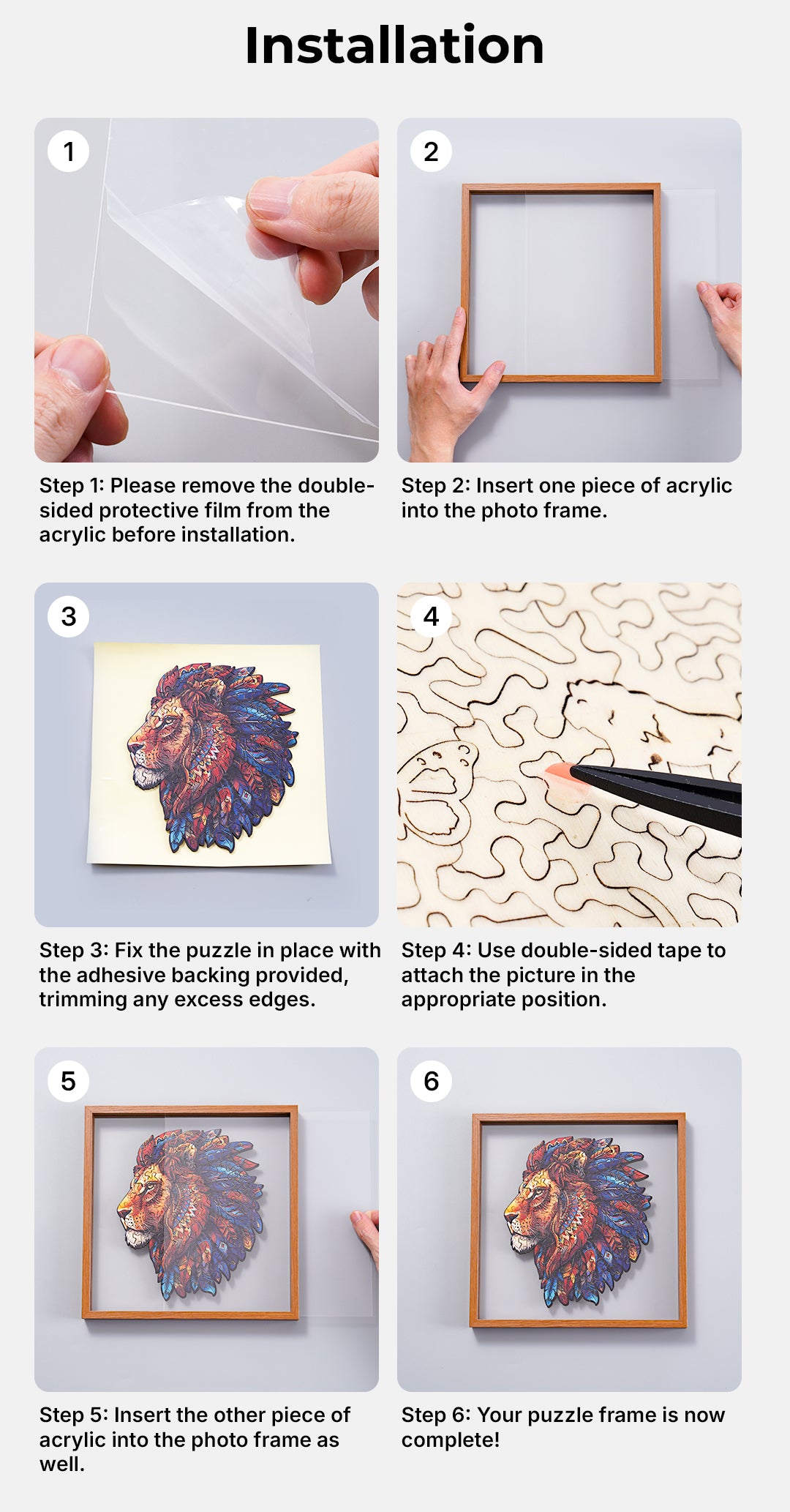 Installation

1

Step 1: Please remove the double-sided protective film from the acrylic before installation.

2

Step 2: Insert one piece of acrylic into the photo frame.

3

Step 3: Fix the puzzle in place with the adhesive backing provided, trimming any excess edges.

4

Step 4: Use double-sided tape to attach the picture in the appropriate position.

5

Step 5: Insert the other piece of acrylic into the photo frame as well.

6

Step 6: Your puzzle frame is now complete!