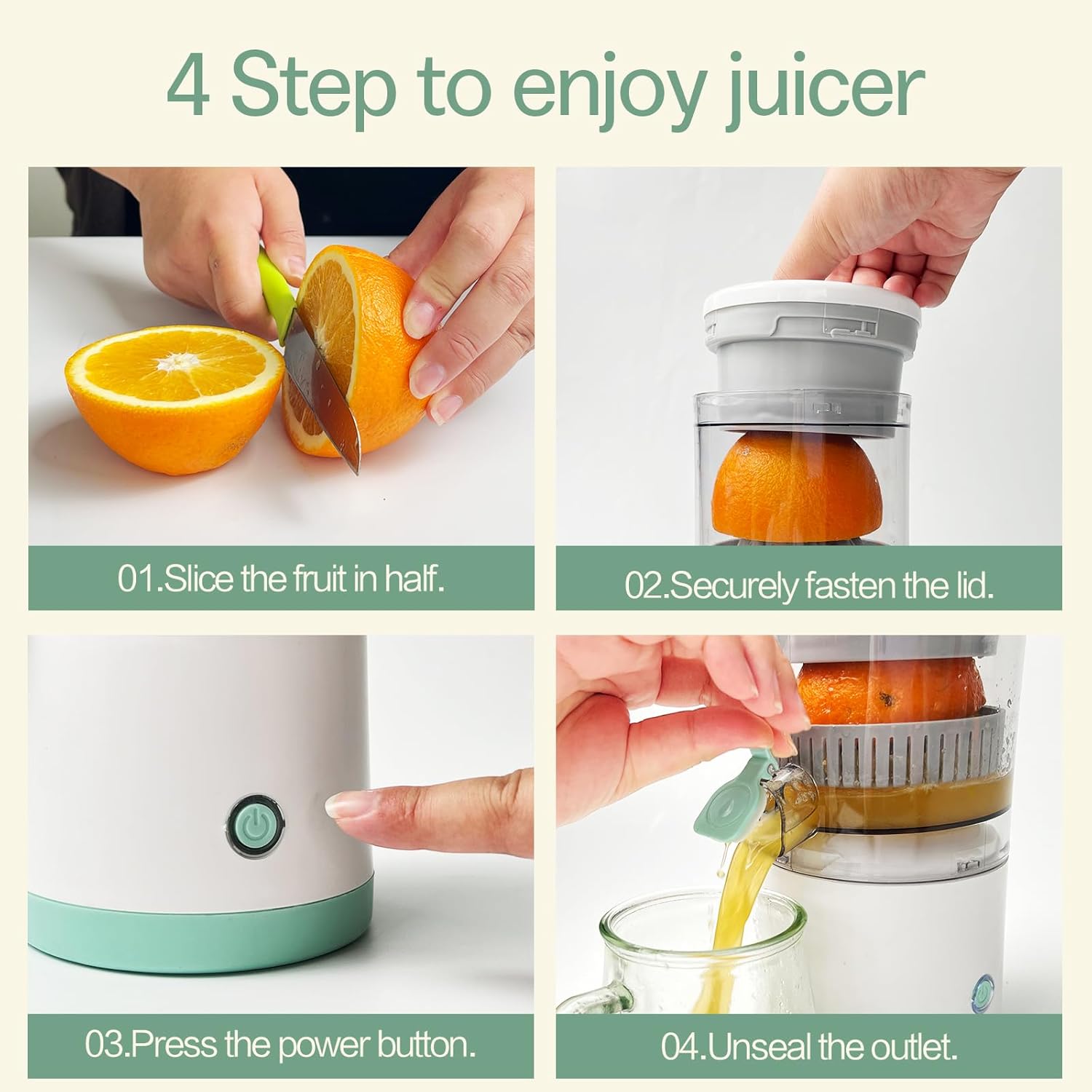 4 Step to enjoy juicer

01.Slice the fruit in half.

02.Securely fasten the lid.

03.Press the power button.

04.Unseal the outlet.