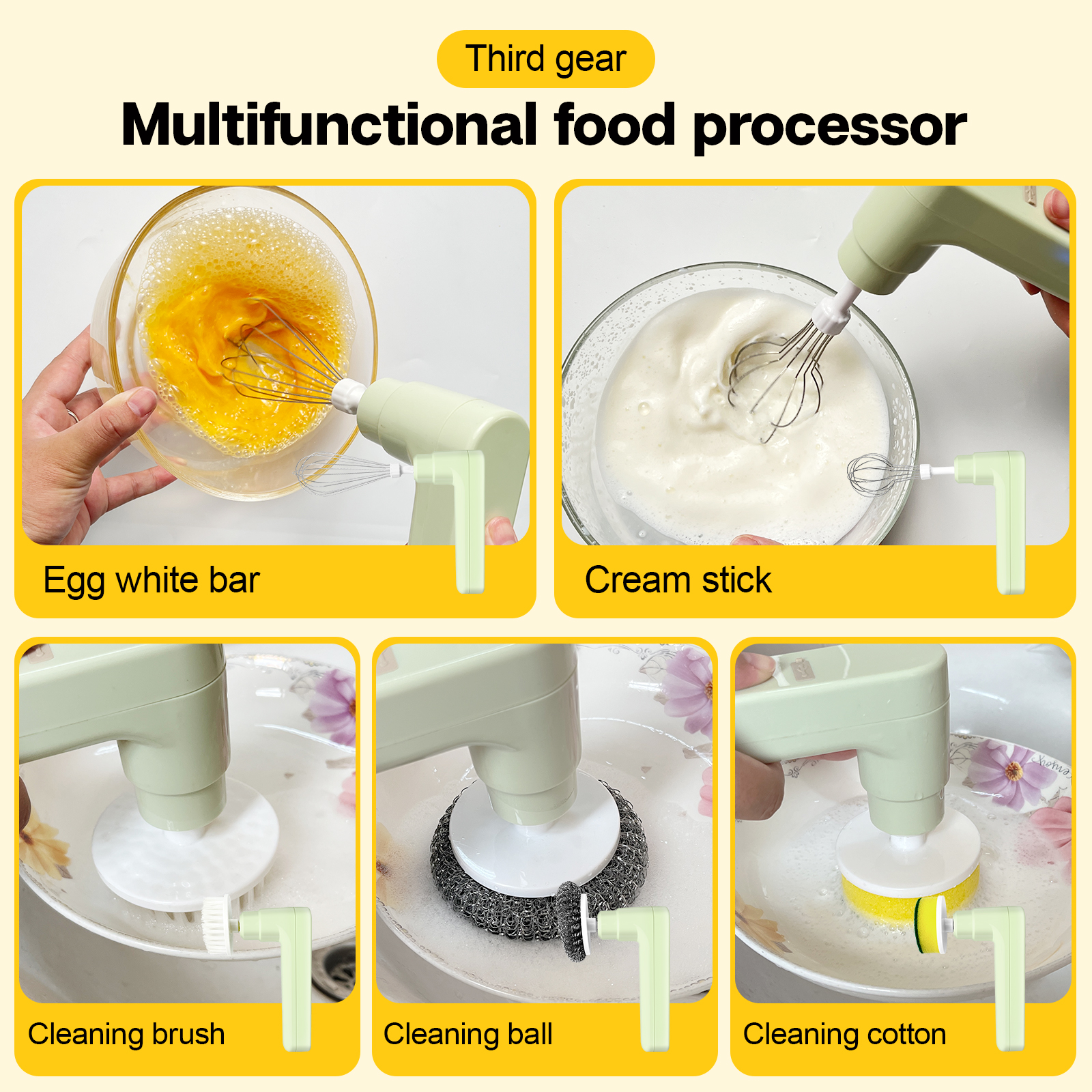 Third gear

Multifunctional food processor

Egg white bar

Cream stick

Cleaning brush

Cleaning ball

Cleaning cotton