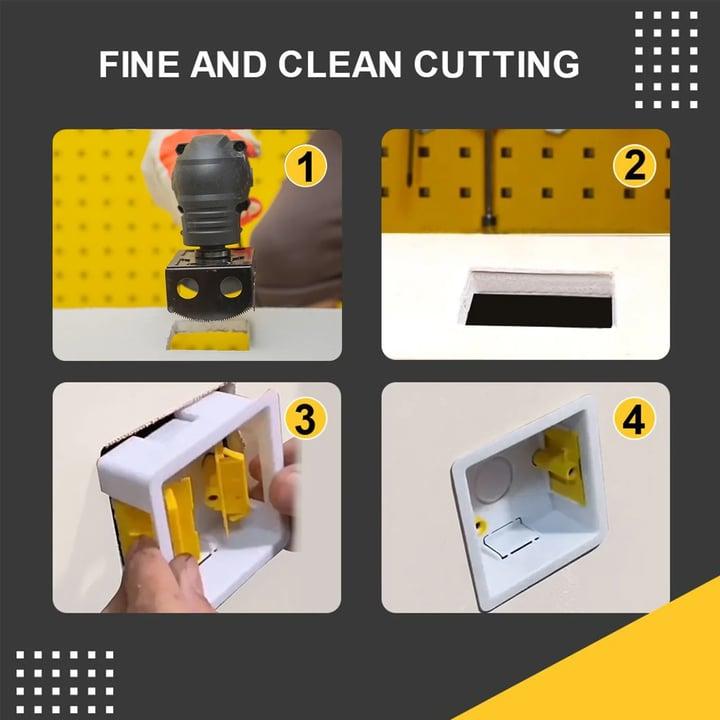 FINE AND CLEAN CUTTING

1

2

3

4