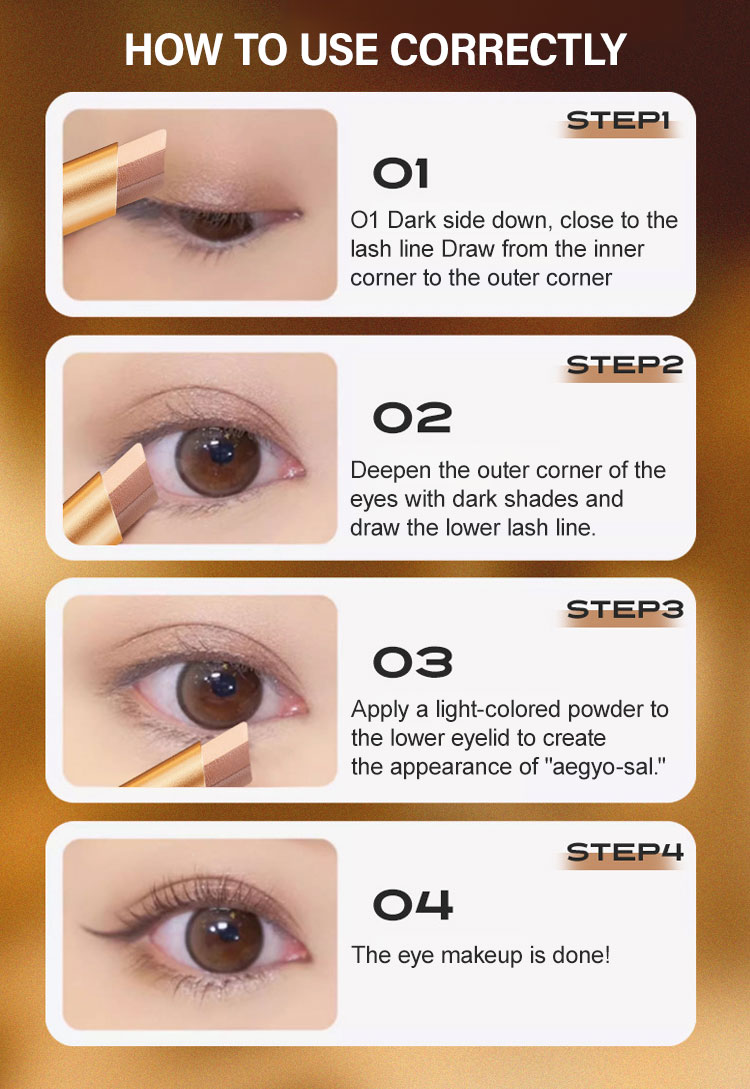 HOW TO USE CORRECTLY

STEP1

01

O1 Dark side down, close to the lash line Draw from the inner corner to the outer corner

STEP2

02

Deepen the outer corner of the eyes with dark shades and draw the lower lash line.

STEP3

03

Apply a light-colored powder to the lower eyelid to create the appearance of "aegyo-sal."

STEP4

04

The eye makeup is done!