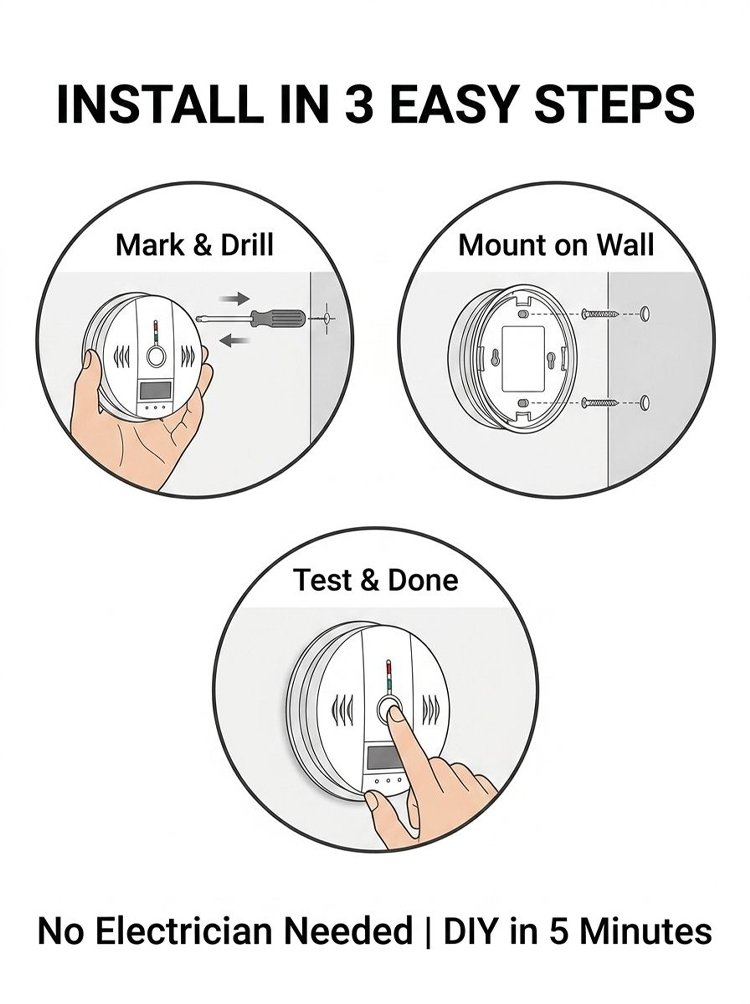 INSTALL IN 3 EASY STEPS

Mark & Drill

Mount on Wall

Test & Done

No Electrician Needed | DIY in 5 Minutes