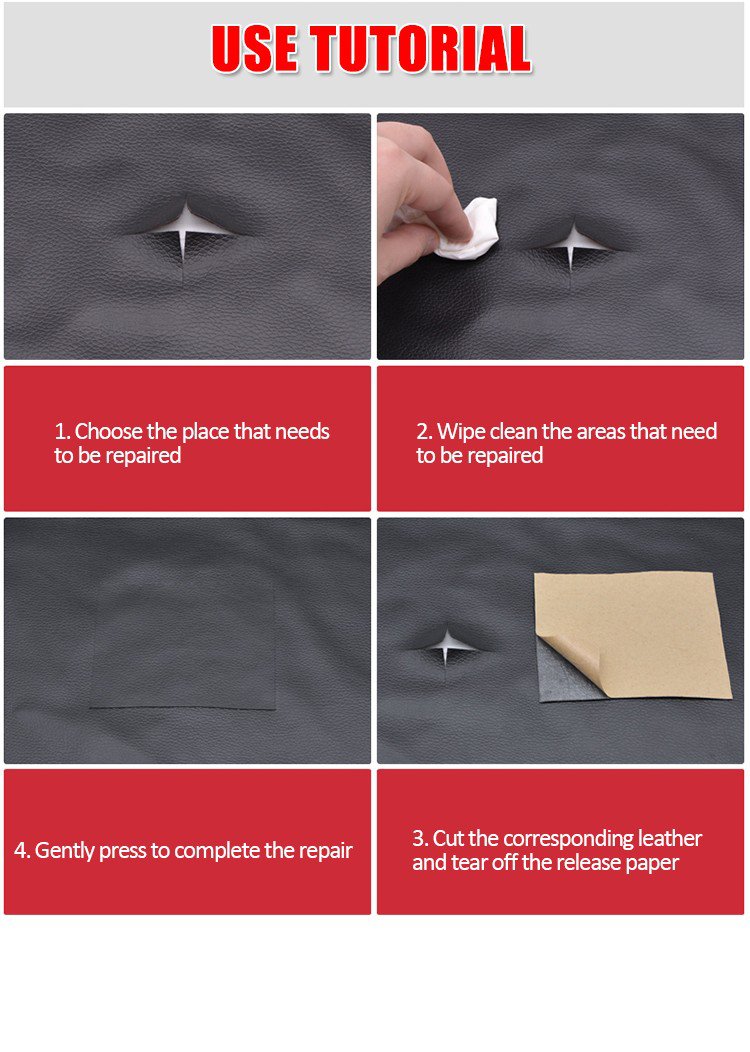 USE TUTORIAL

1. Choose the place that needs to be repaired

2. Wipe clean the areas that need to be repaired

4. Gently press to complete the repair

3. Cut the corresponding leather and tear off the release paper