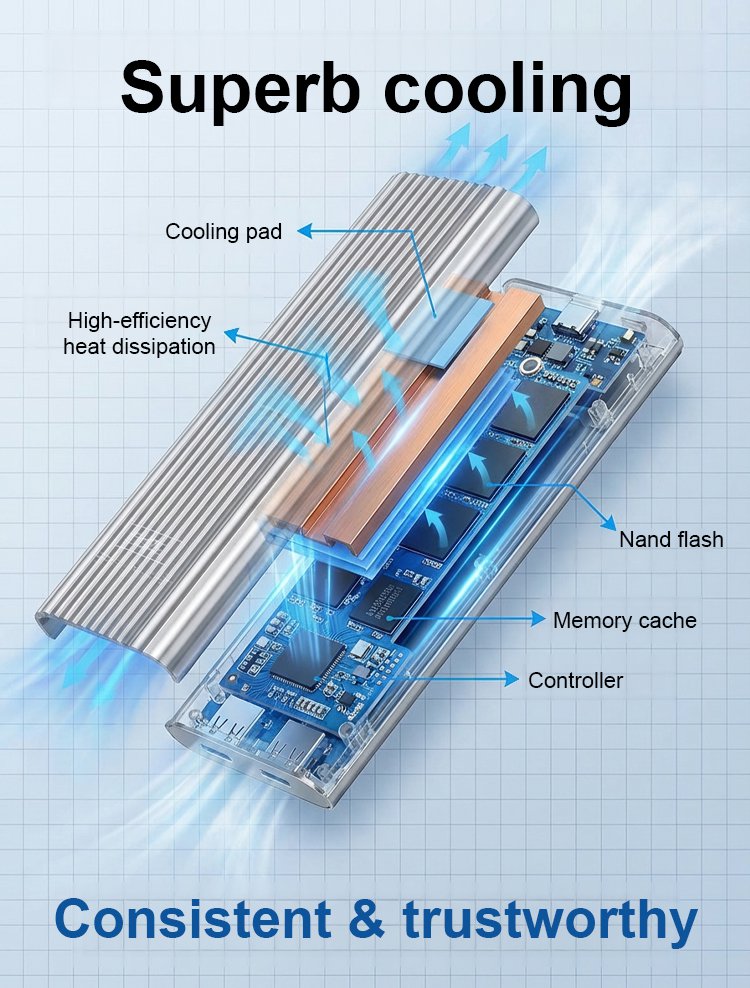 Superb cooling

Cooling pad

High-efficiency heat dissipation

Nand flash

Memory cache

Controller

Consistent & trustworthy