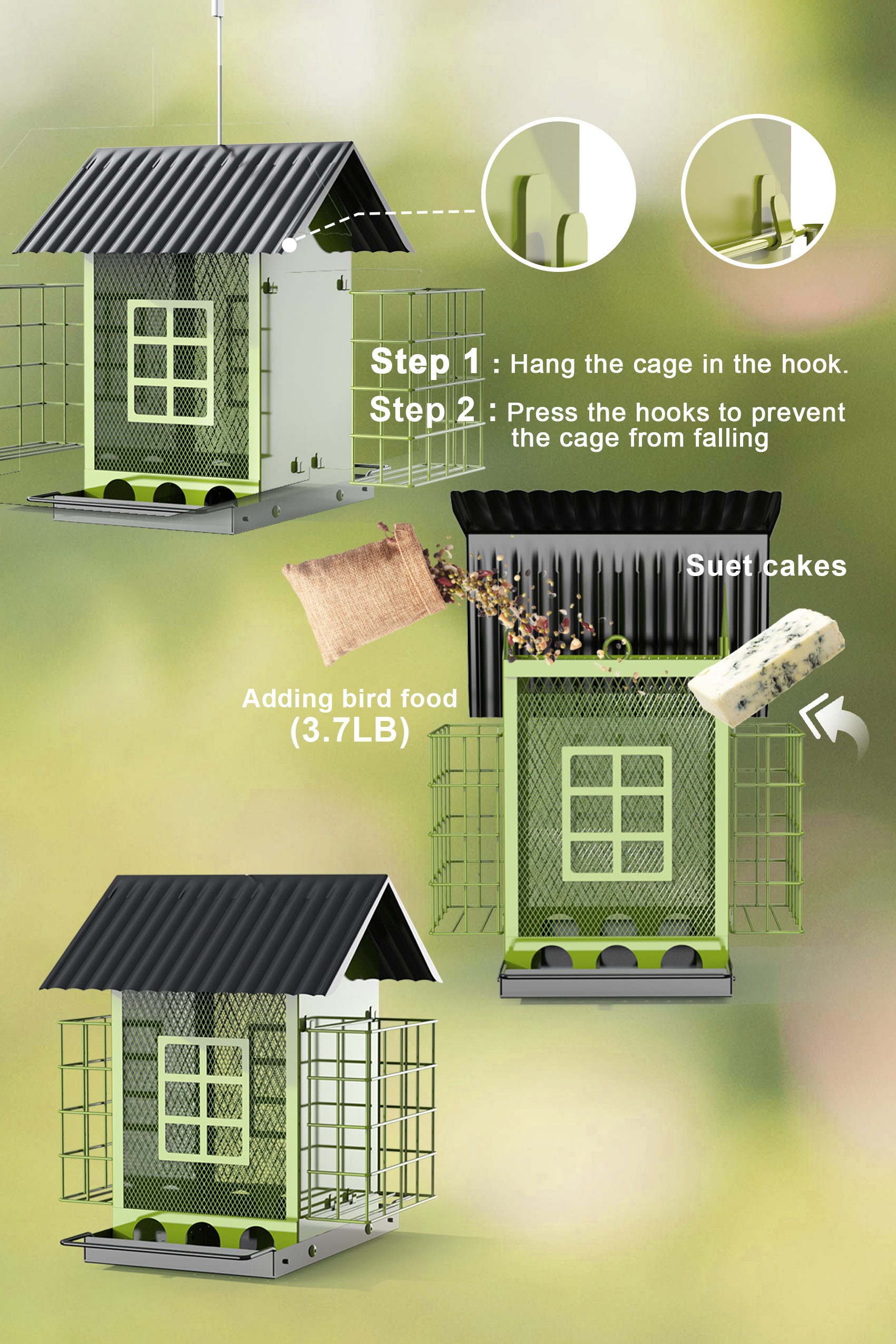 Step 1 : Hang the cage in the hook.

Step 2 : Press the hooks to prevent the cage from falling

Suet cakes

Adding bird food (3.7LB)