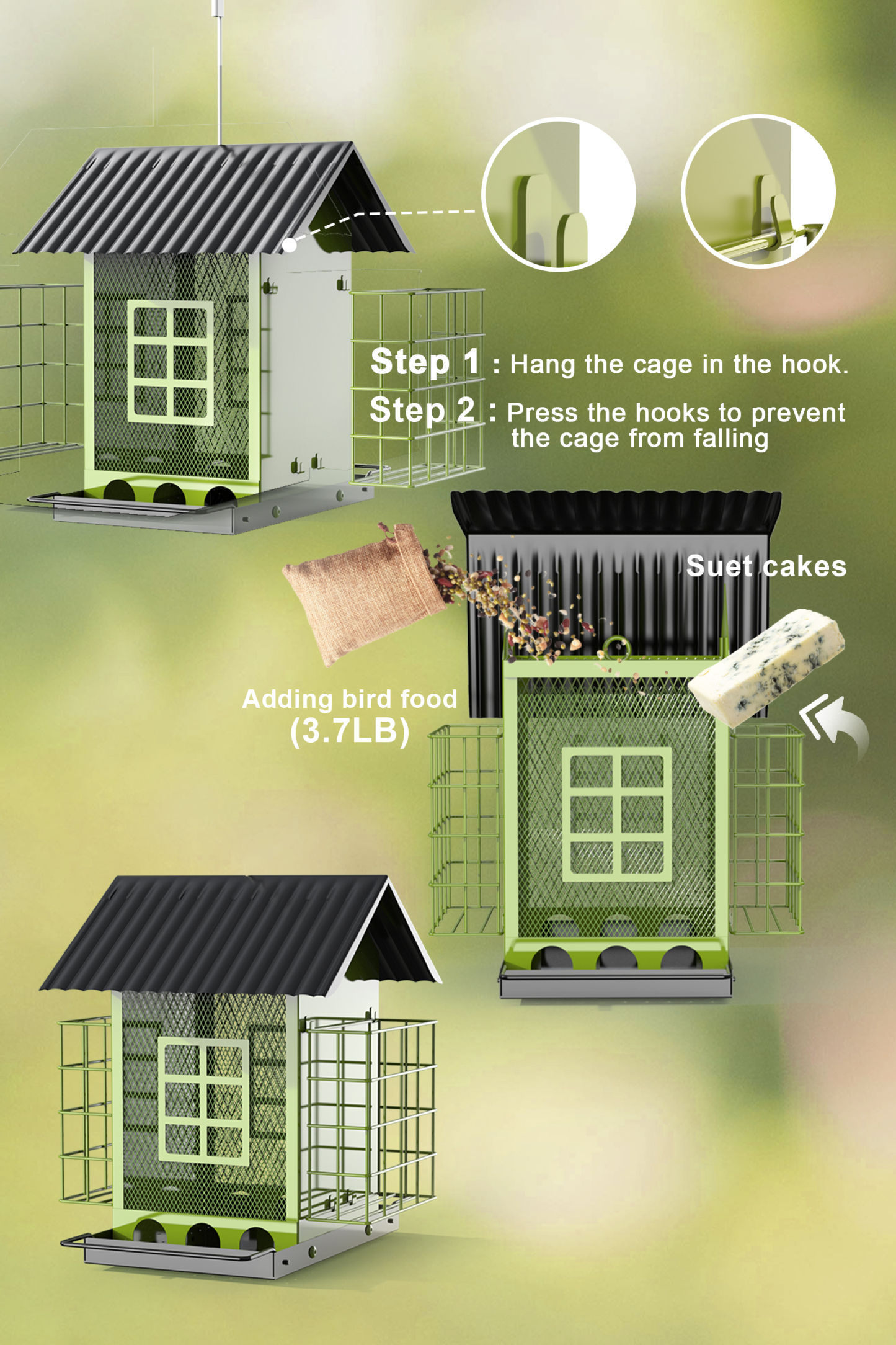 Step 1 : Hang the cage in the hook.

Step 2 : Press the hooks to prevent the cage from falling

Suet cakes

Adding bird food (3.7LB)