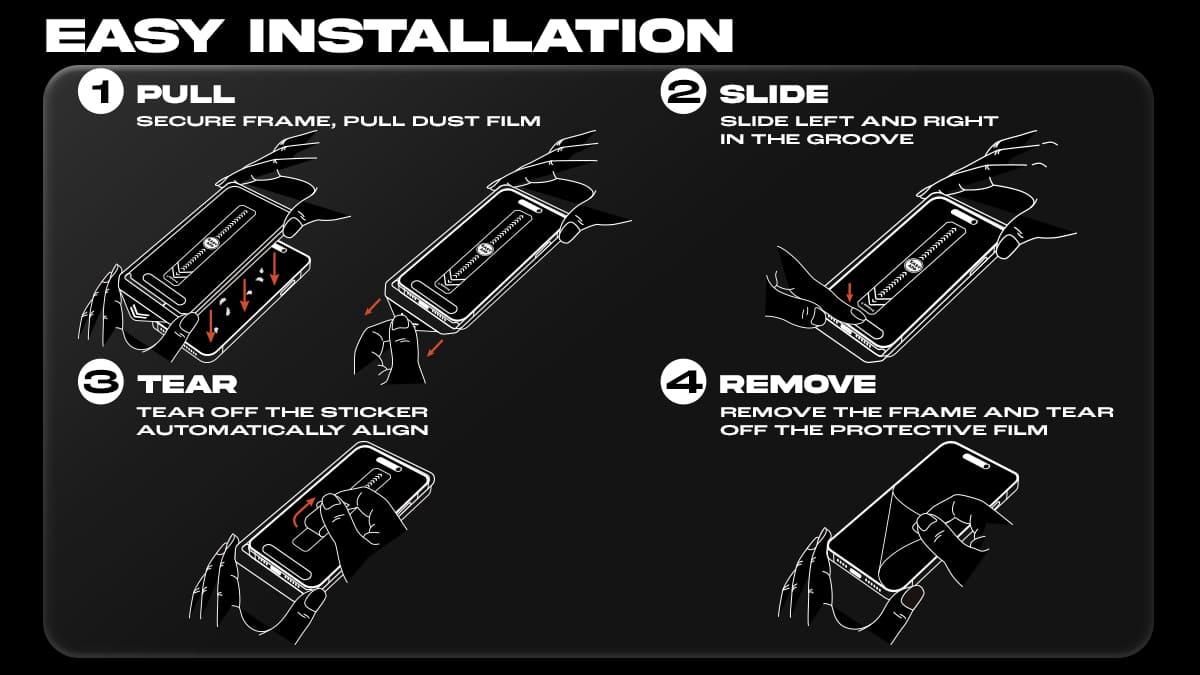 EASY INSTALLATION

1 PULL
SECURE FRAME, PULL DUST FILM

2 SLIDE
SLIDE LEFT AND RIGHT IN THE GROOVE

3 TEAR
TEAR OFF THE STICKER AUTOMATICALLY ALIGN

4 REMOVE
REMOVE THE FRAME AND TEAR OFF THE PROTECTIVE FILM