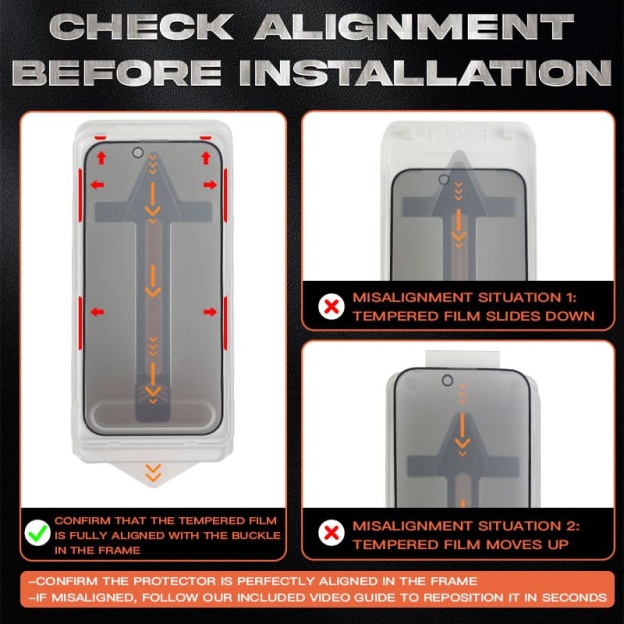 CHECK ALIGNMENT BEFORE INSTALLATION

CONFIRM THAT THE TEMPERED FILM IS FULLY ALIGNED WITH THE BUCKLE IN THE FRAME

MISALIGNMENT SITUATION 1: TEMPERED FILM SLIDES DOWN

MISALIGNMENT SITUATION 2: TEMPERED FILM MOVES UP

–CONFIRM THE PROTECTOR IS PERFECTLY ALIGNED IN THE FRAME
–IF MISALIGNED, FOLLOW OUR INCLUDED VIDEO GUIDE TO REPOSITION IT IN SECONDS