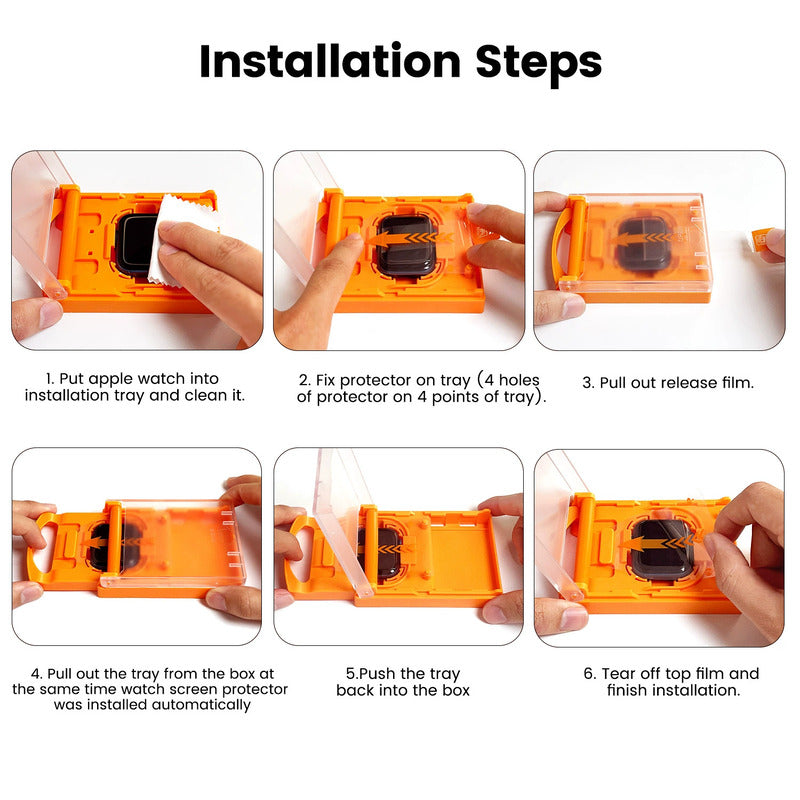 Installation Steps

1. Put apple watch into installation tray and clean it.

2. Fix protector on tray (4 holes of protector on 4 points of tray).

3. Pull out release film.

4. Pull out the tray from the box at the same time watch screen protector was installed automatically

5.Push the tray back into the box

6. Tear off top film and finish installation.