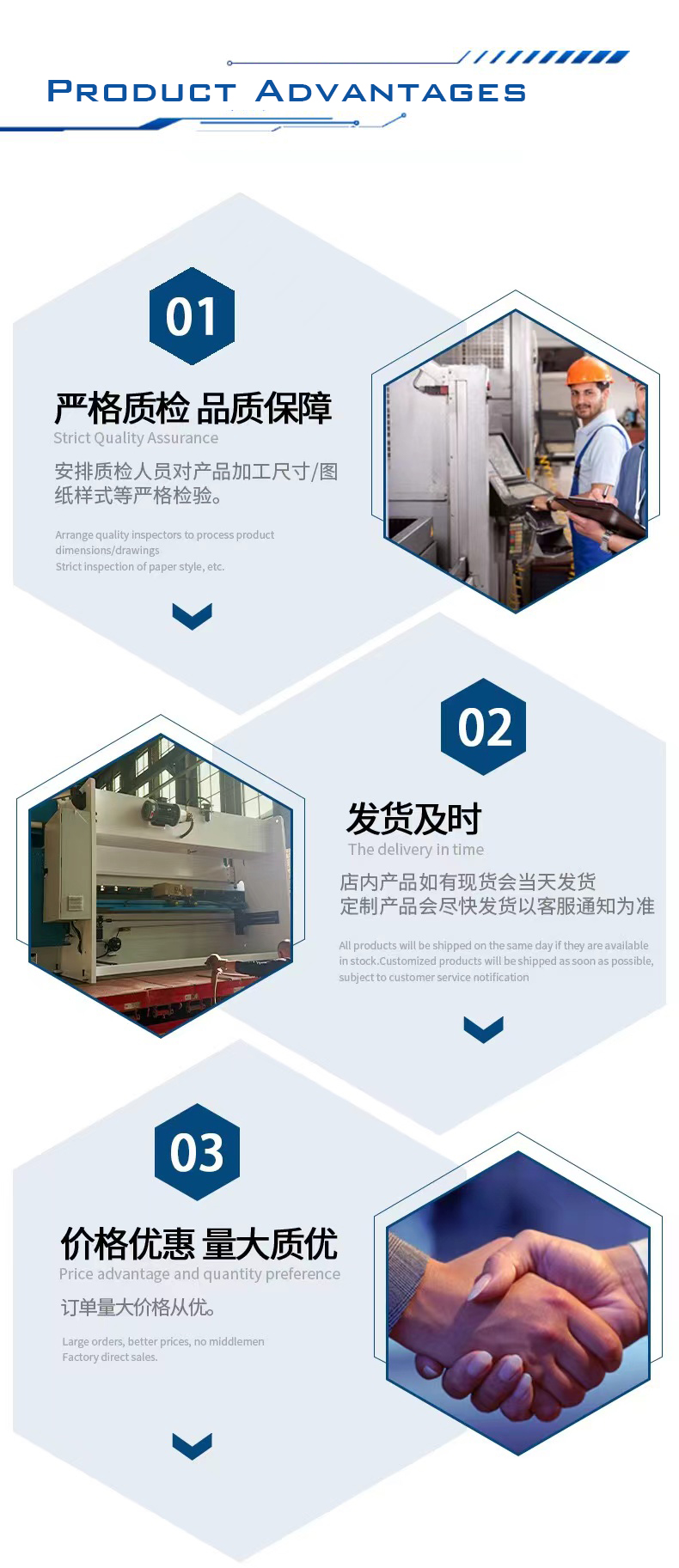 PRODUCT ADVANTAGES

01

严格质检 品质保障

Strict Quality Assurance

安排质检人员对产品加工尺寸/图纸样式等严格检验。

Arrange quality inspectors to process product dimensions/drawings
Strict inspection of paper style, etc.

02

发货及时

The delivery in time

店内产品如有现货会当天发货
定制产品会尽快发货以客服通知为准

All products will be shipped on the same day if they are available in stock.Customized products will be shipped as soon as possible, subject to customer service notification

03

价格优惠 量大质优

Price advantage and quantity preference

订单量大价格从优。

Large orders, better prices, no middlemen
Factory direct sales.