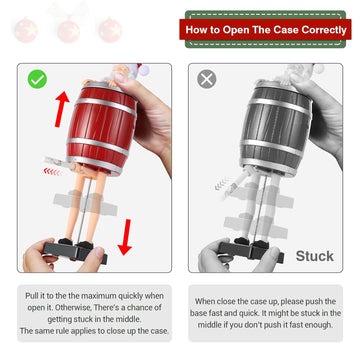 How to Open The Case Correctly

Stuck

Pull it to the the maximum quickly when open it. Otherwise, There's a chance of getting stuck in the middle.
The same rule applies to close up the case.

When close the case up, please push the base fast and quick. It might be stuck in the middle if you don't push it fast enough.