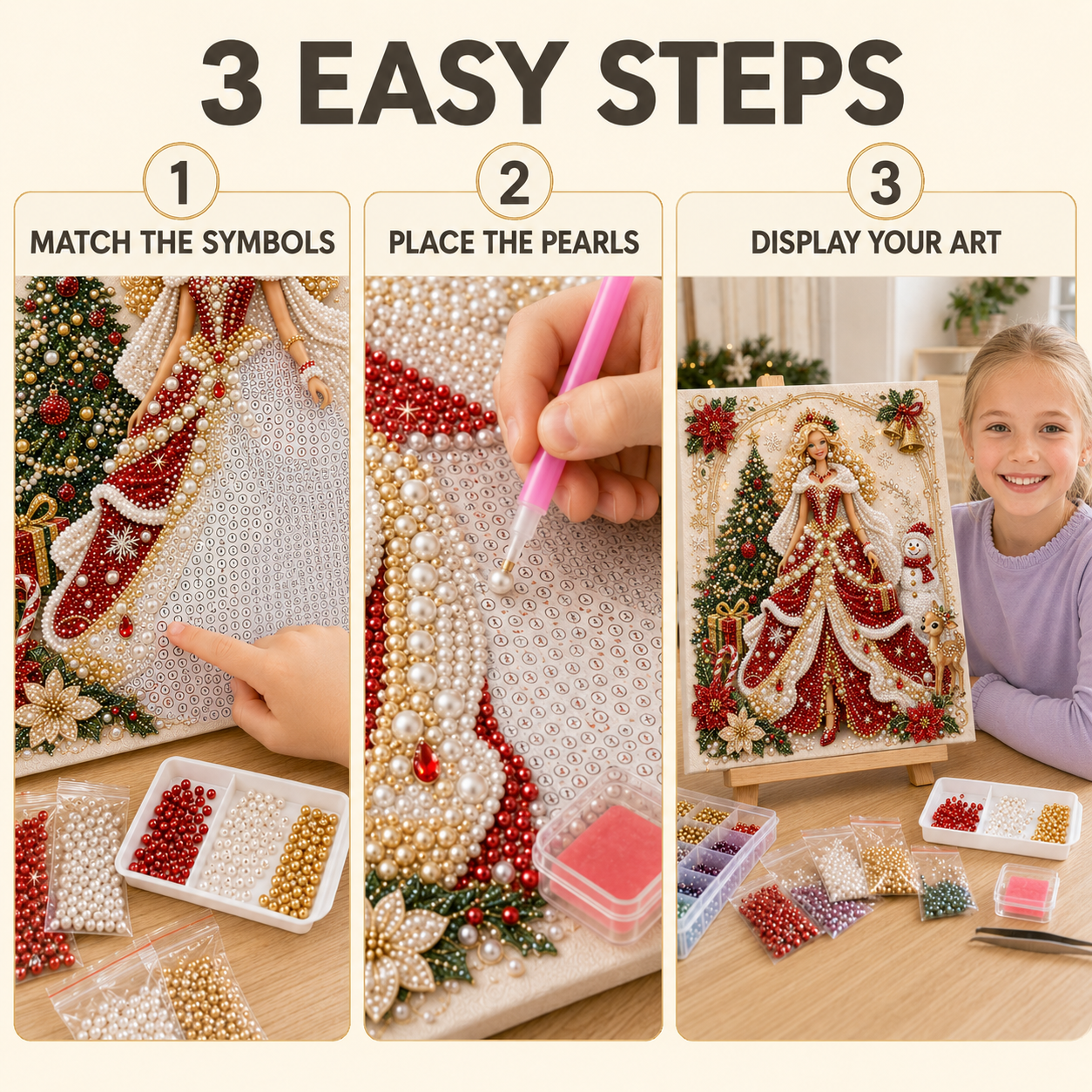 3 EASY STEPS

1
MATCH THE SYMBOLS

2
PLACE THE PEARLS

3
DISPLAY YOUR ART