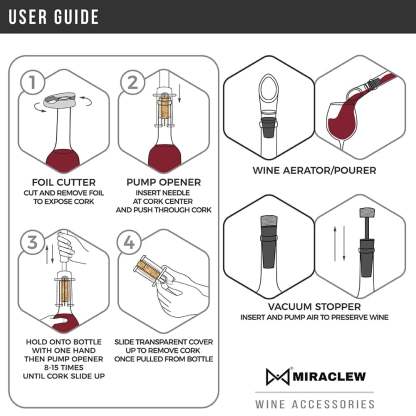 USER GUIDE

1

FOIL CUTTER
CUT AND REMOVE FOIL TO EXPOSE CORK

2

PUMP OPENER
INSERT NEEDLE AT CORK CENTER AND PUSH THROUGH CORK

3

HOLD ONTO BOTTLE WITH ONE HAND THEN PUMP OPENER 8-15 TIMES UNTIL CORK SLIDE UP

4

SLIDE TRANSPARENT COVER UP TO REMOVE CORK ONCE PULLED FROM BOTTLE

WINE AERATOR/POURER

VACUUM STOPPER
INSERT AND PUMP AIR TO PRESERVE WINE

MIRACLEW

WINE ACCESSORIES