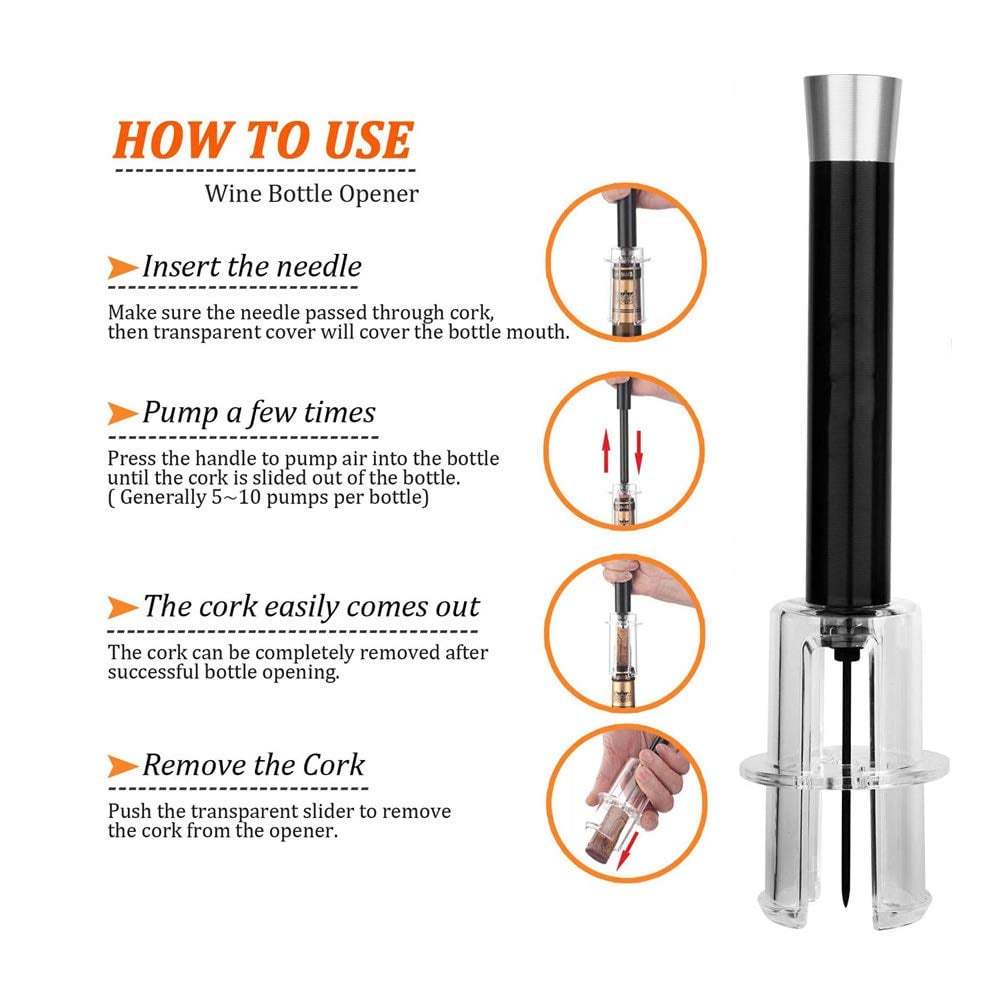 HOW TO USE

Wine Bottle Opener

Insert the needle

Make sure the needle passed through cork, then transparent cover will cover the bottle mouth.

Pump a few times

Press the handle to pump air into the bottle until the cork is slided out of the bottle. ( Generally 5~10 pumps per bottle)

The cork easily comes out

The cork can be completely removed after successful bottle opening.

Remove the Cork

Push the transparent slider to remove the cork from the opener.