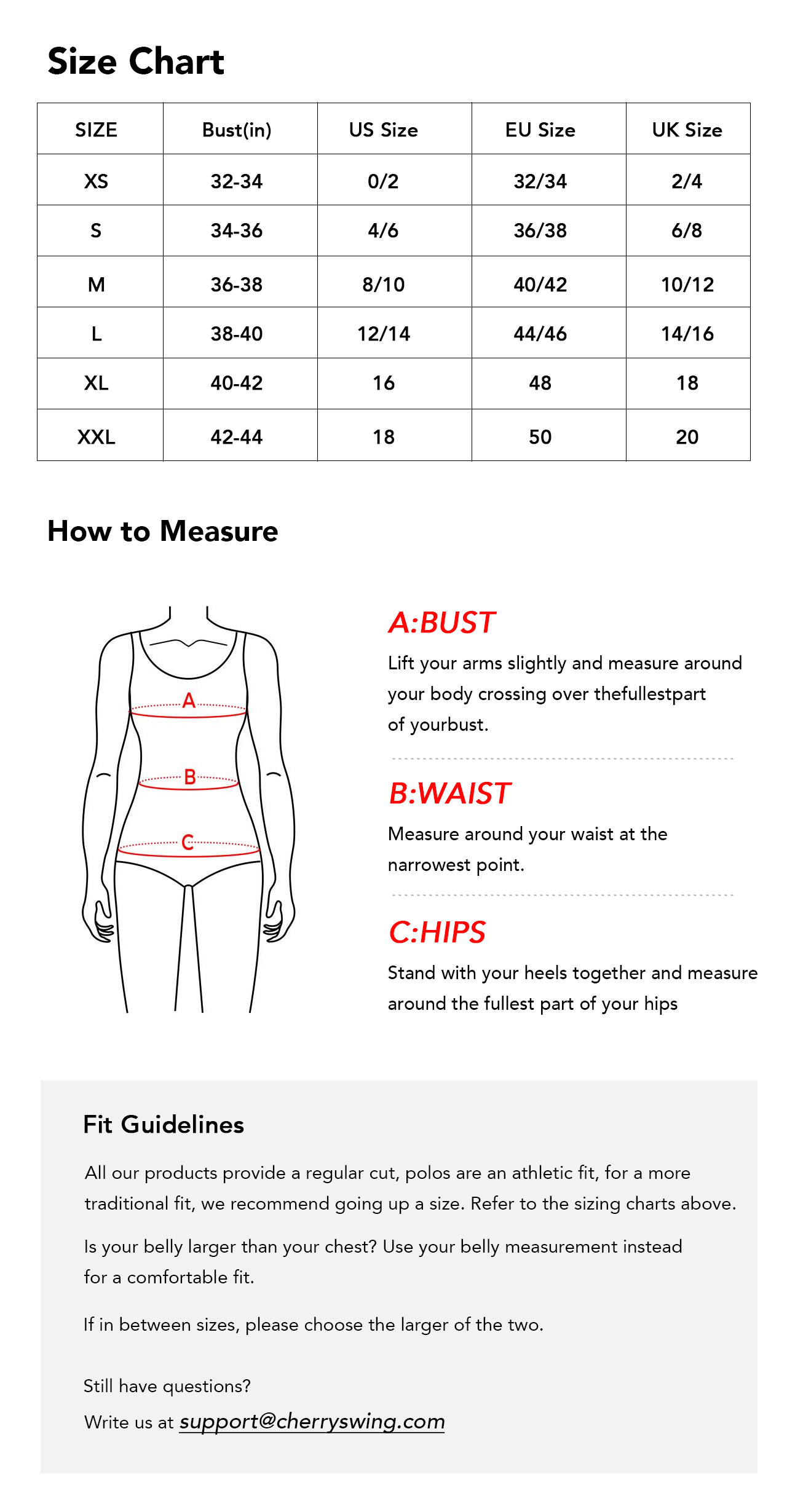 Size Chart

| SIZE | Bust(in) | US Size | EU Size | UK Size |
|---|---|---|---|---|
| XS | 32-34 | 0/2 | 32/34 | 2/4 |
| S | 34-36 | 4/6 | 36/38 | 6/8 |
| M | 36-38 | 8/10 | 40/42 | 10/12 |
| L | 38-40 | 12/14 | 44/46 | 14/16 |
| XL | 40-42 | 16 | 48 | 18 |
| XXL | 42-44 | 18 | 50 | 20 |

How to Measure

A

B

C

A:BUST

Lift your arms slightly and measure around your body crossing over thefullestpart of yourbust.

B:WAIST

Measure around your waist at the narrowest point.

C:HIPS

Stand with your heels together and measure around the fullest part of your hips

Fit Guidelines

All our products provide a regular cut, polos are an athletic fit, for a more traditional fit, we recommend going up a size. Refer to the sizing charts above.

Is your belly larger than your chest? Use your belly measurement instead for a comfortable fit.

If in between sizes, please choose the larger of the two.

Still have questions?

Write us at support@cherryswing.com