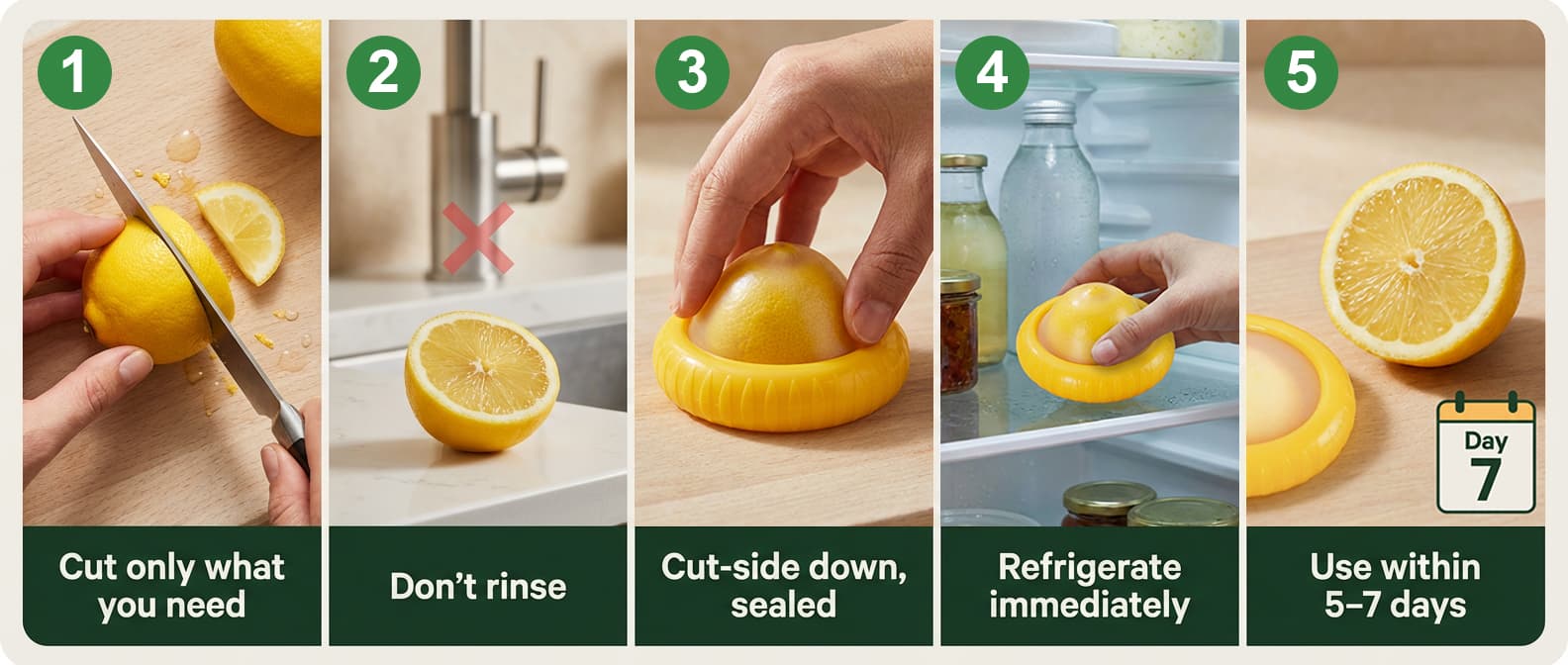 1
Cut only what you need

2
Don’t rinse

3
Cut-side down, sealed

4
Refrigerate immediately

5
Day
7
Use within 5–7 days