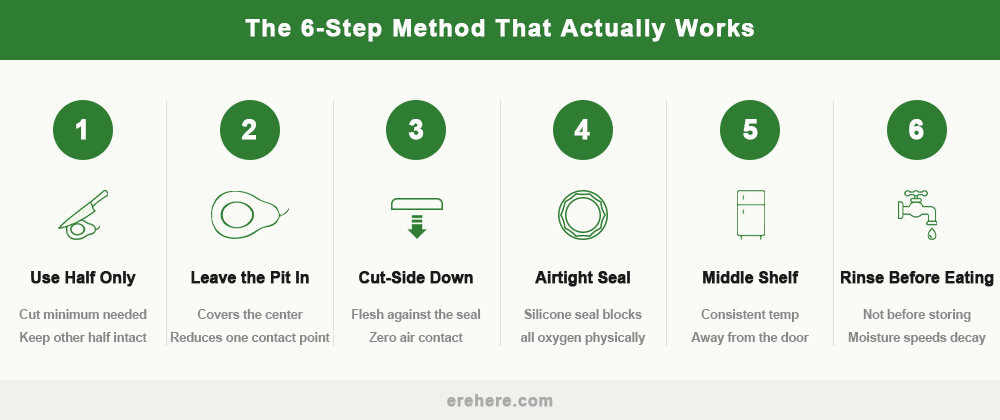 The 6-Step Method That Actually Works

1
Use Half Only
Cut minimum needed
Keep other half intact

2
Leave the Pit In
Covers the center
Reduces one contact point

3
Cut-Side Down
Flesh against the seal
Zero air contact

4
Airtight Seal
Silicone seal blocks
all oxygen physically

5
Middle Shelf
Consistent temp
Away from the door

6
Rinse Before Eating
Not before storing
Moisture speeds decay

erehere.com