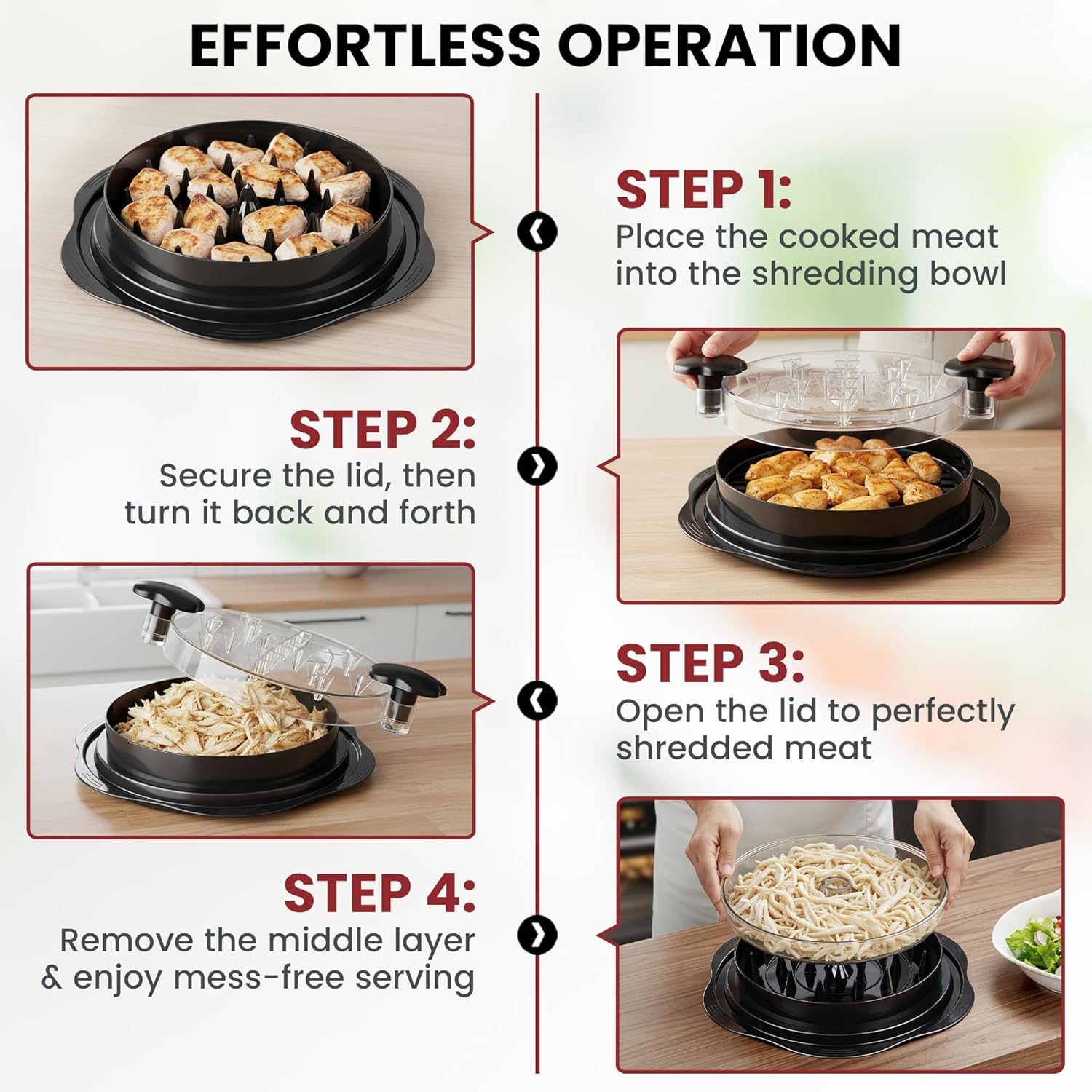 EFFORTLESS OPERATION

STEP 1:
Place the cooked meat into the shredding bowl

STEP 2:
Secure the lid, then turn it back and forth

STEP 3:
Open the lid to perfectly shredded meat

STEP 4:
Remove the middle layer & enjoy mess-free serving