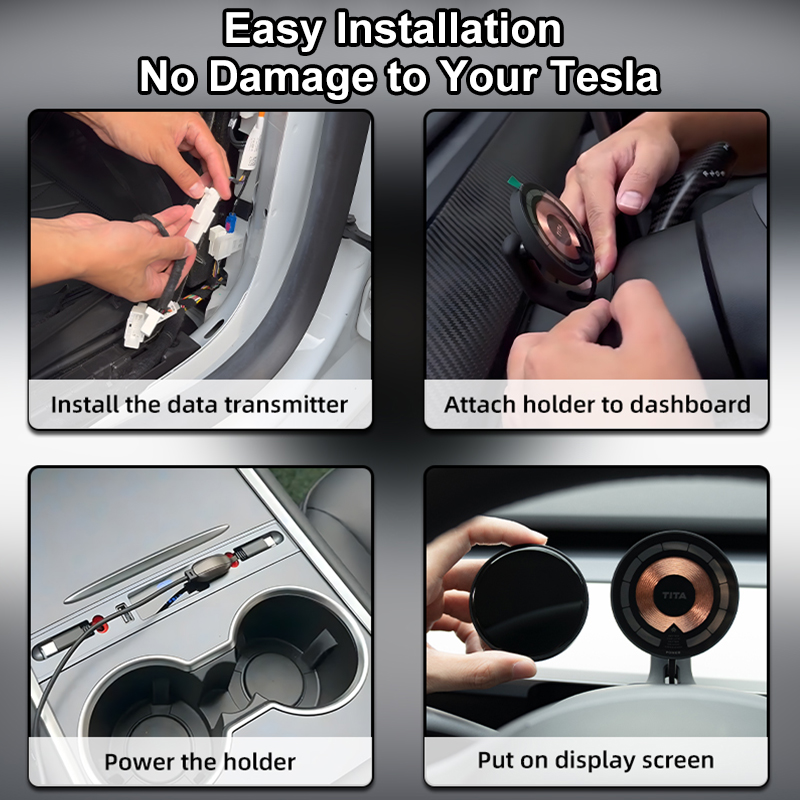 Easy Installation
No Damage to Your Tesla

Install the data transmitter

Attach holder to dashboard

Power the holder

TITA

Put on display screen