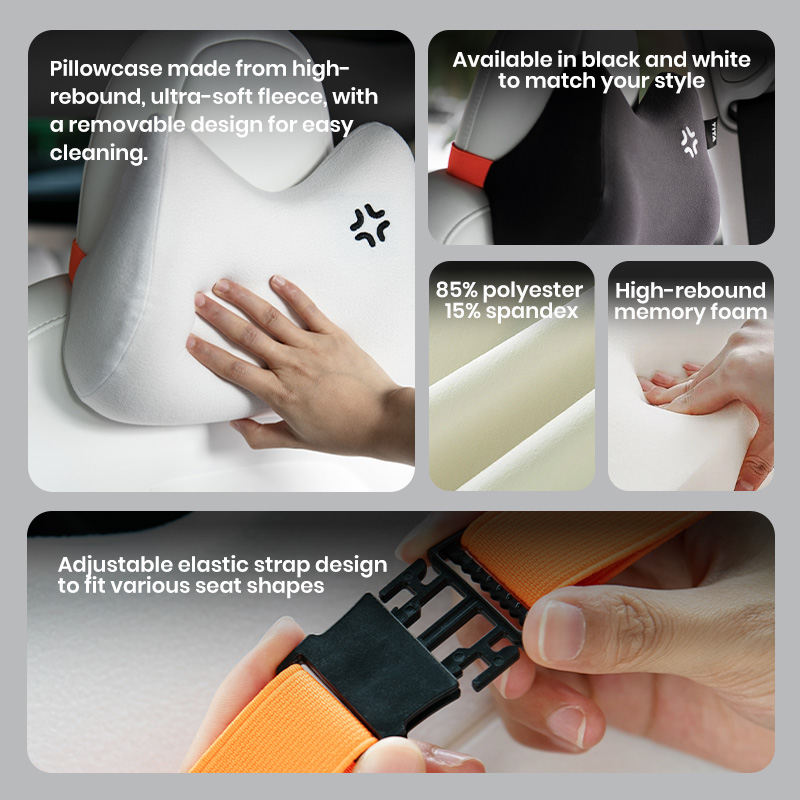 Pillowcase made from high-rebound, ultra-soft fleece, with a removable design for easy cleaning.

Available in black and white to match your style

85% polyester
15% spandex

High-rebound memory foam

Adjustable elastic strap design to fit various seat shapes