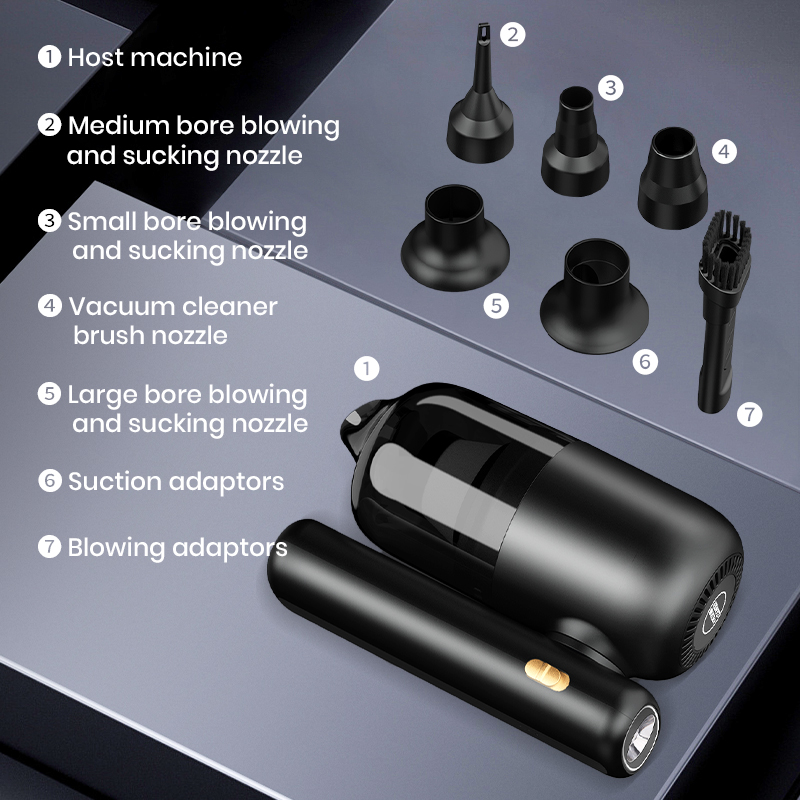 1 Host machine

2 Medium bore blowing and sucking nozzle

3 Small bore blowing and sucking nozzle

4 Vacuum cleaner brush nozzle

5 Large bore blowing and sucking nozzle

6 Suction adaptors

7 Blowing adaptors

2

3

4

5

6

7

1