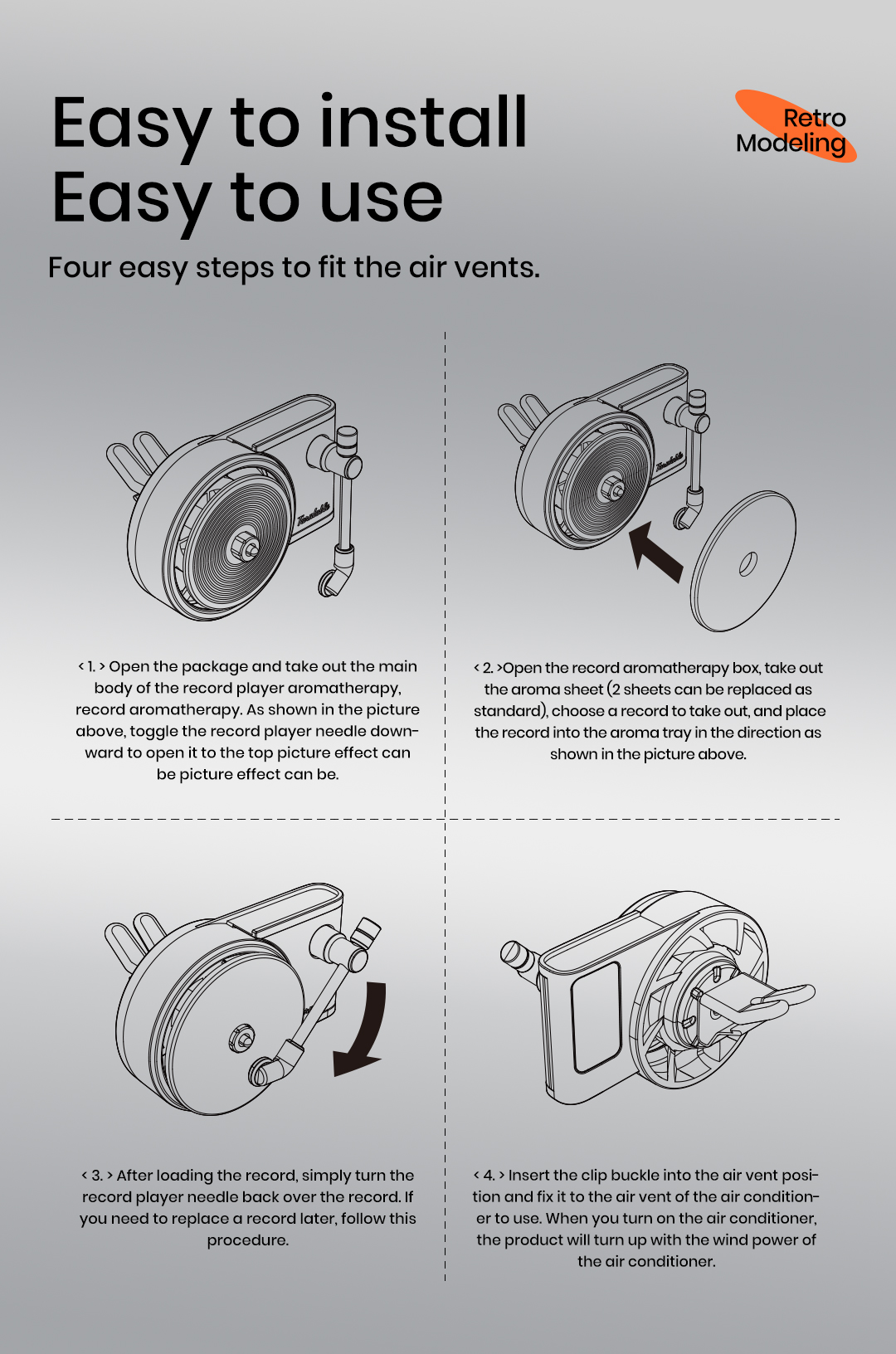 Easy to install
Easy to use

Retro
Modeling

Four easy steps to fit the air vents.

< 1. > Open the package and take out the main body of the record player aromatherapy, record aromatherapy. As shown in the picture above, toggle the record player needle downward to open it to the top picture effect can be picture effect can be.

< 2. >Open the record aromatherapy box, take out the aroma sheet (2 sheets can be replaced as standard), choose a record to take out, and place the record into the aroma tray in the direction as shown in the picture above.

< 3. > After loading the record, simply turn the record player needle back over the record. If you need to replace a record later, follow this procedure.

< 4. > Insert the clip buckle into the air vent position and fix it to the air vent of the air conditioner to use. When you turn on the air conditioner, the product will turn up with the wind power of the air conditioner.