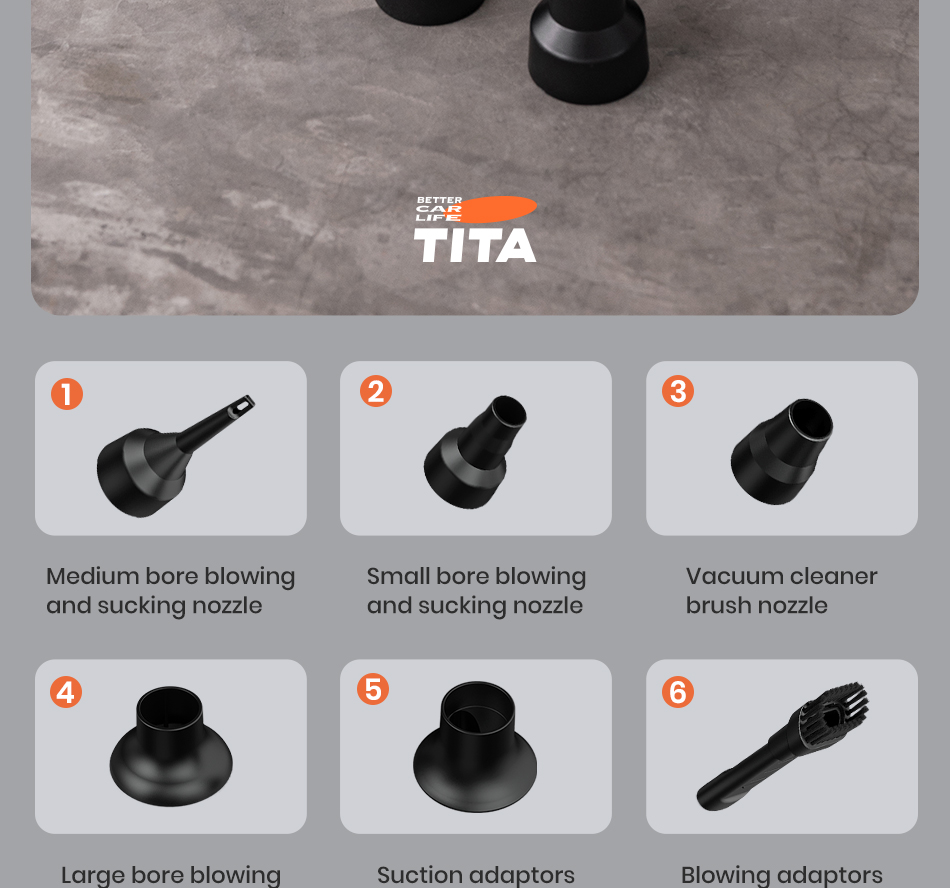 BETTER CAR LIFE
TITA

1
Medium bore blowing and sucking nozzle

2
Small bore blowing and sucking nozzle

3
Vacuum cleaner brush nozzle

4
Large bore blowing

5
Suction adaptors

6
Blowing adaptors