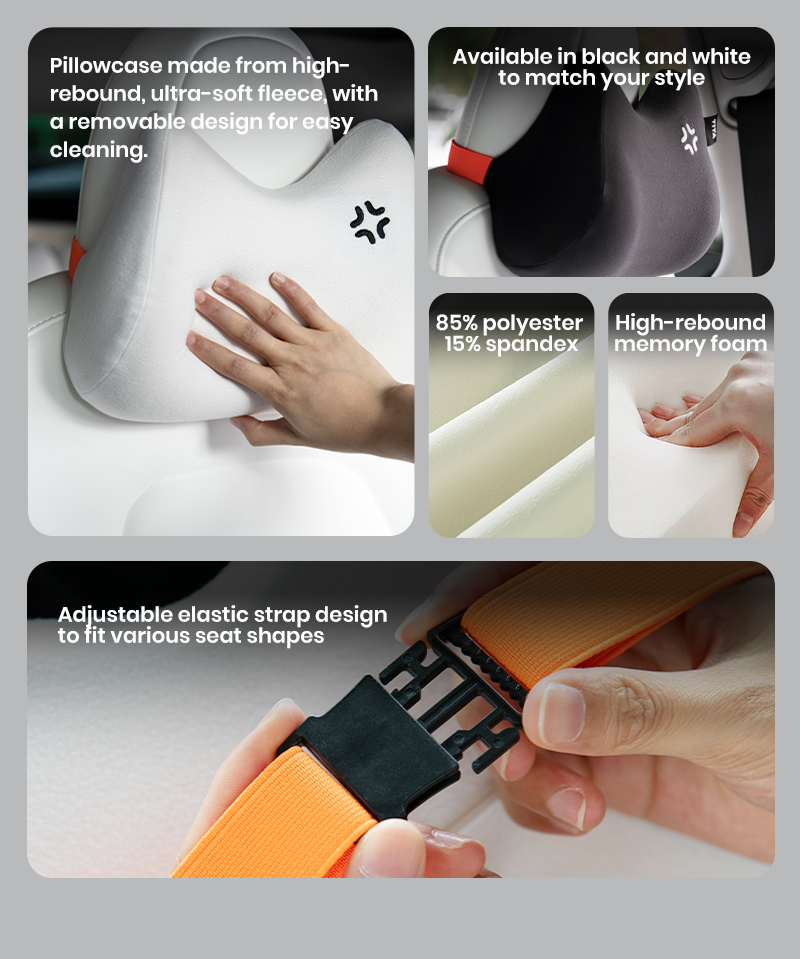 Pillowcase made from high-rebound, ultra-soft fleece, with a removable design for easy cleaning.

Available in black and white to match your style

85% polyester 15% spandex

High-rebound memory foam

Adjustable elastic strap design to fit various seat shapes