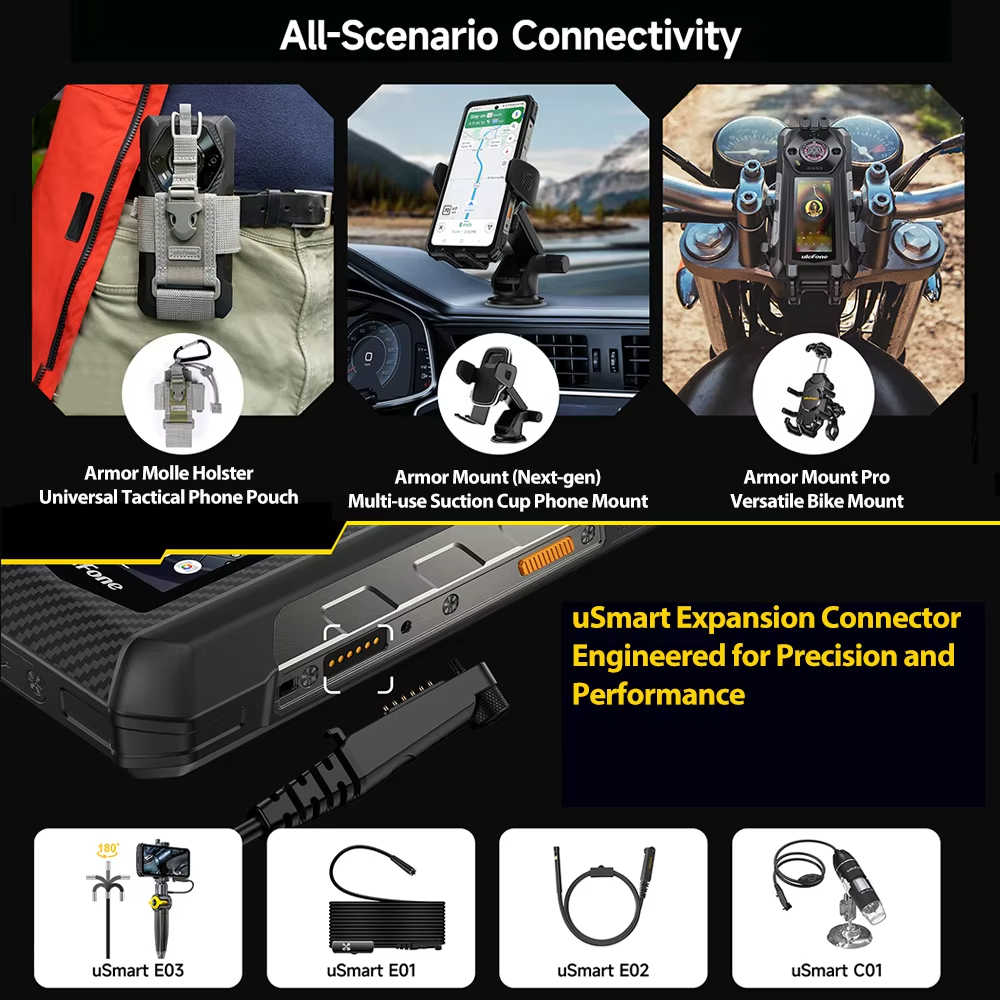 All-Scenario Connectivity

Armor Molle Holster
Universal Tactical Phone Pouch

Armor Mount (Next-gen)
Multi-use Suction Cup Phone Mount

Armor Mount Pro
Versatile Bike Mount

uSmart Expansion Connector Engineered for Precision and Performance

180°

uSmart E03

uSmart E01

uSmart E02

uSmart C01