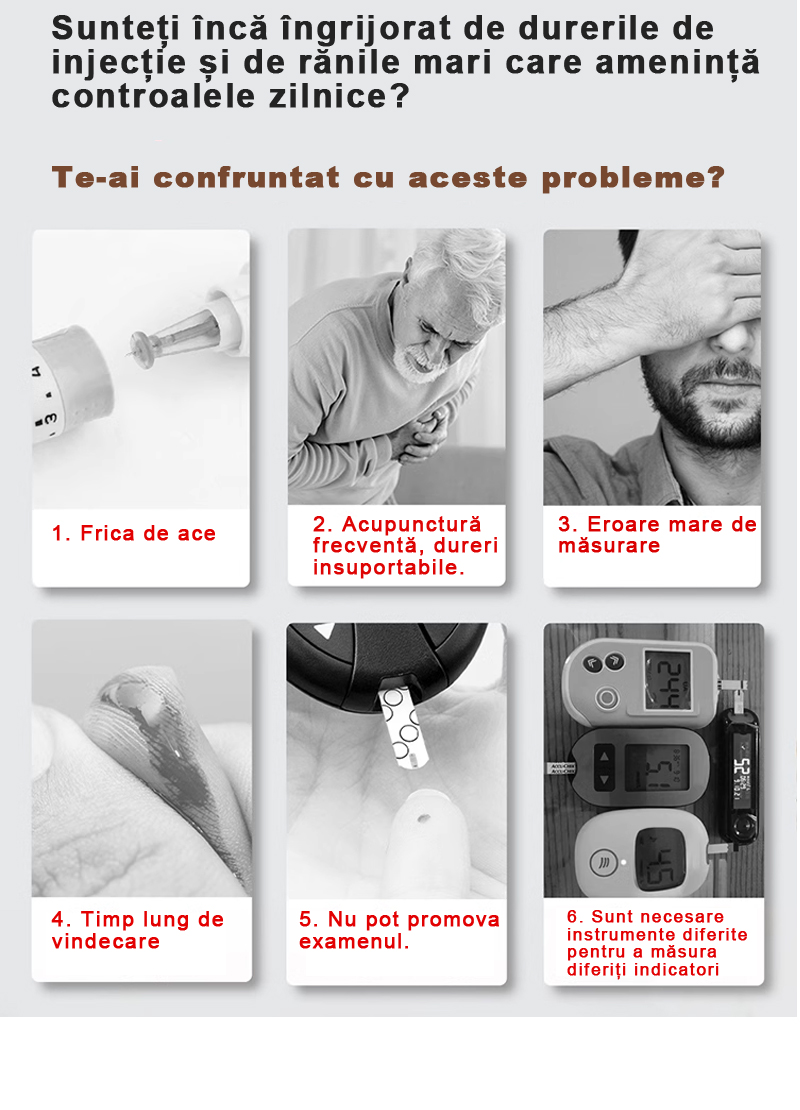 Sunteți încă îngrijorat de durerile de injecție și de rănile mari care amenință controalele zilnice?

Te-ai confruntat cu aceste probleme?

1. Frica de ace

2. Acupunctură frecventă, dureri insuportabile.

3. Eroare mare de măsurare

4. Timp lung de vindecare

5. Nu pot promova examenul.

6. Sunt necesare instrumente diferite pentru a măsura diferiți indicatori