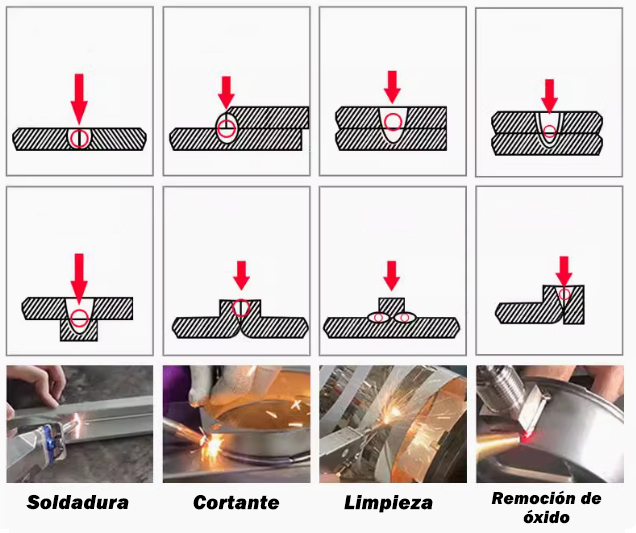 Soldadura

Cortante

Limpieza

Remoción de óxido