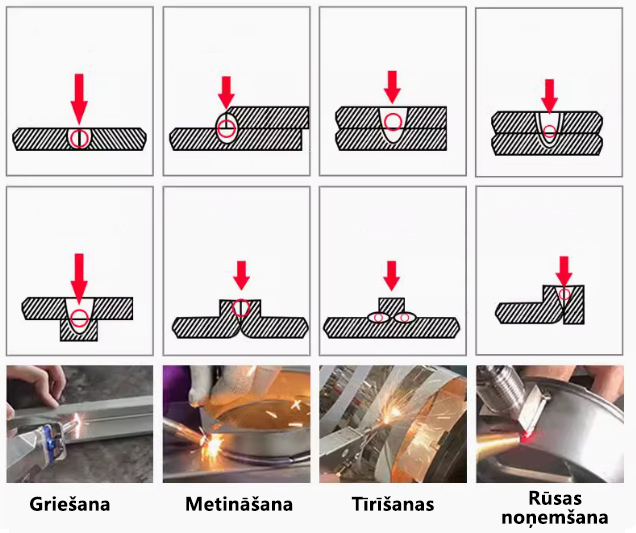 Griešana

Metināšana

Tīrīšanas

Rūsas noņemšana