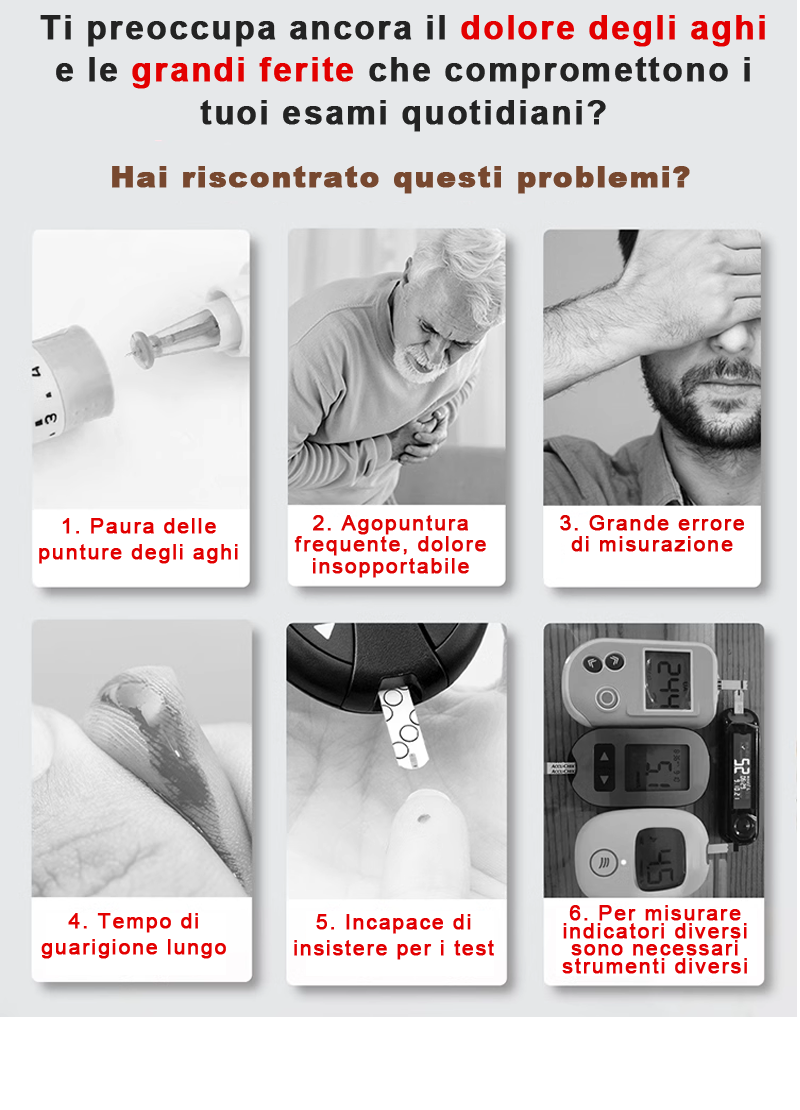 Ti preoccupa ancora il dolore degli aghi e le grandi ferite che compromettono i tuoi esami quotidiani?

Hai riscontrato questi problemi?

1. Paura delle punture degli aghi

2. Agopuntura frequente, dolore insopportabile

3. Grande errore di misurazione

4. Tempo di guarigione lungo

5. Incapace di insistere per i test

6. Per misurare indicatori diversi sono necessari strumenti diversi