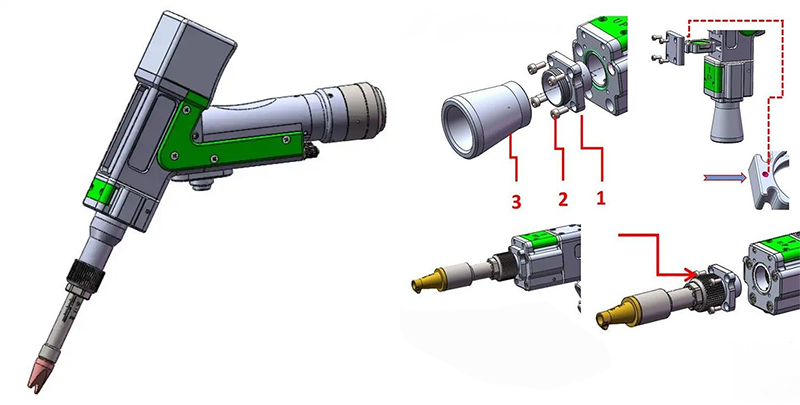 3 2 1