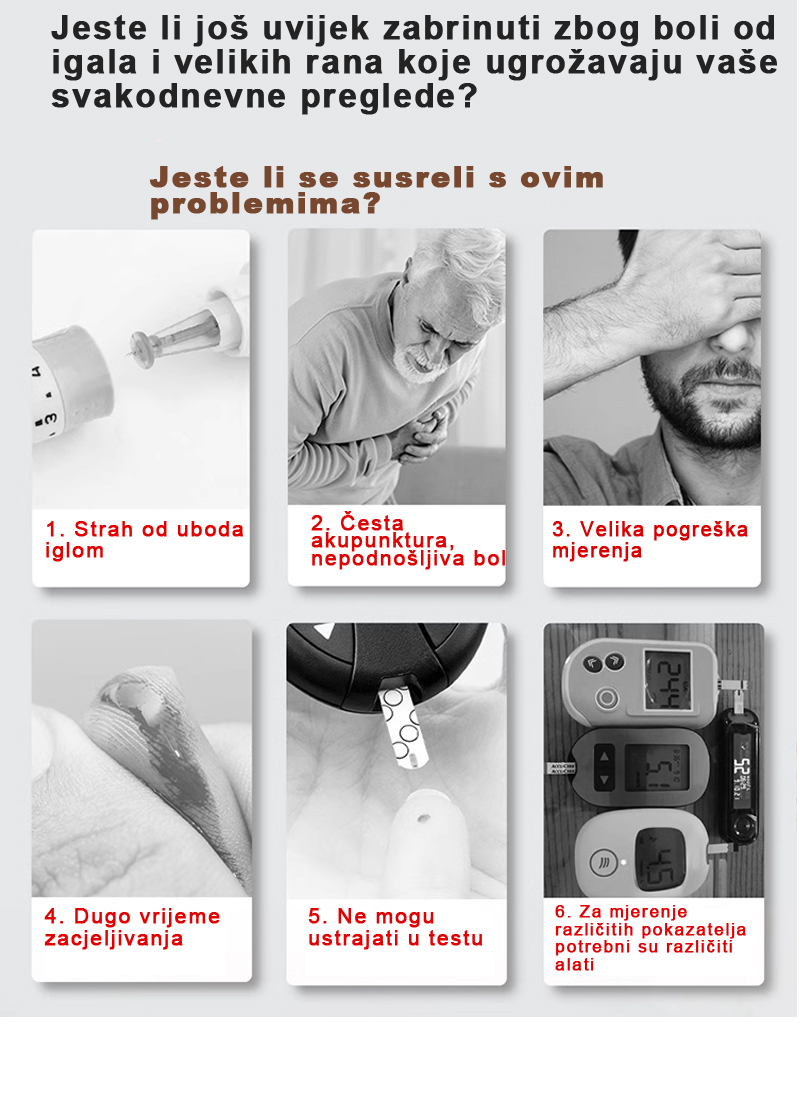 Jeste li još uvijek zabrinuti zbog boli od igala i velikih rana koje ugrožavaju vaše svakodnevne preglede?

Jeste li se susreli s ovim problemima?

1. Strah od uboda iglom

2. Česta akupunktura, nepodnošljiva bol

3. Velika pogreška mjerenja

4. Dugo vrijeme zacjeljivanja

5. Ne mogu ustrajati u testu

6. Za mjerenje različitih pokazatelja potrebni su različiti alati