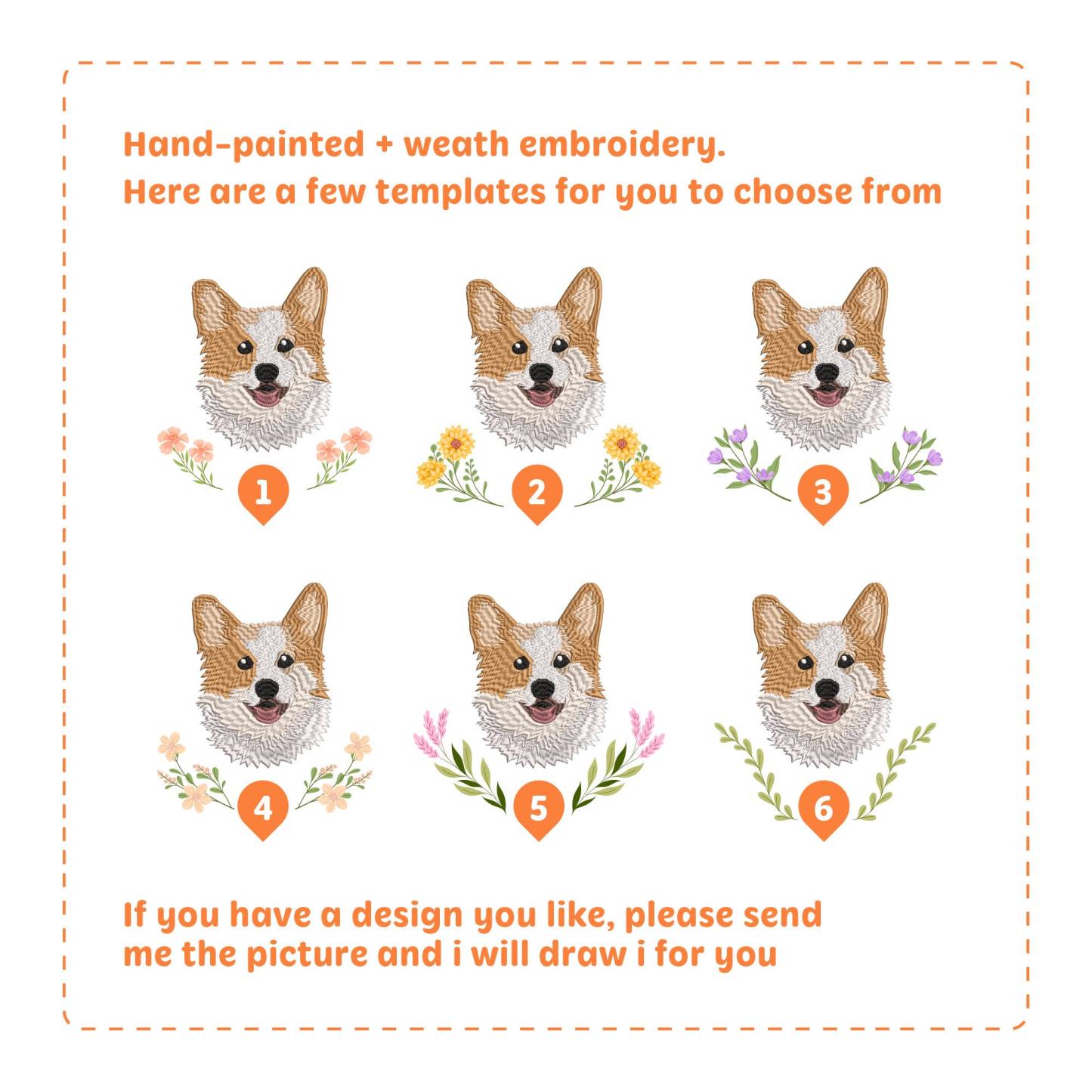 Hand-painted + weath embroidery.
Here are a few templates for you to choose from

1

2

3

4

5

6

If you have a design you like, please send me the picture and i will draw i for you